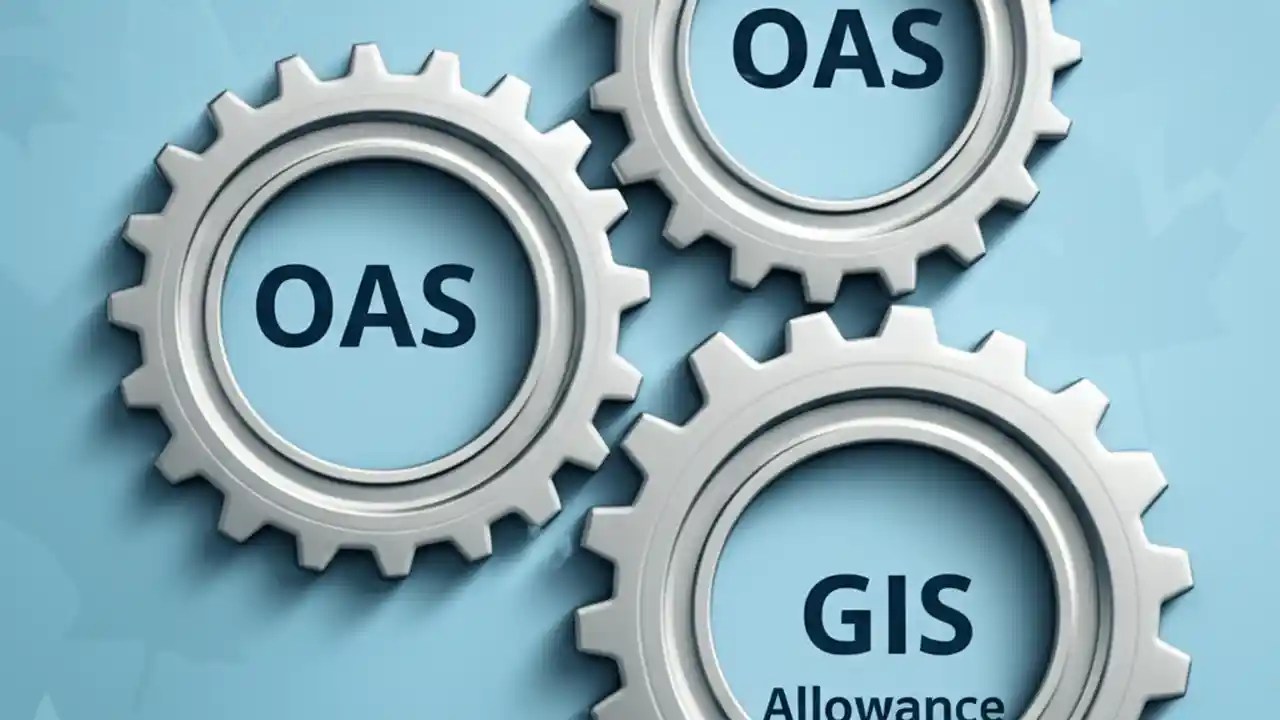 OAS

OAS

GIS
Allowance