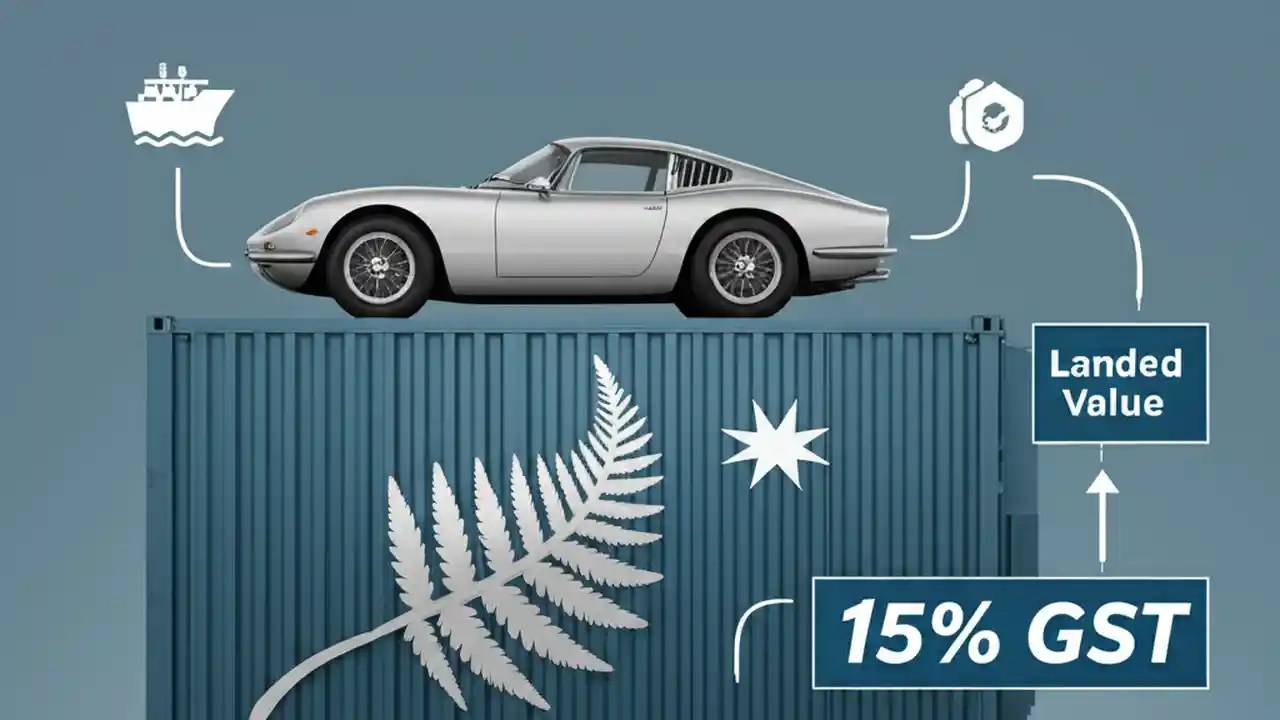 Landed Value

15% GST