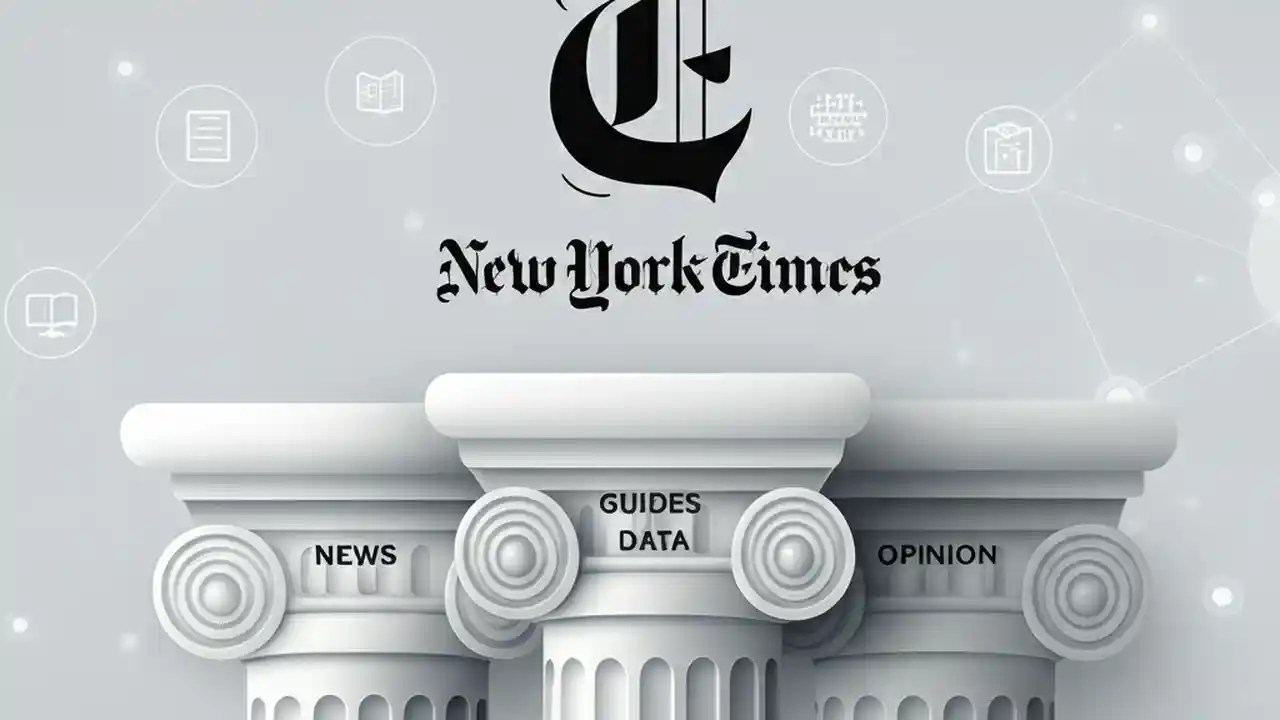 New York Times

NEWS

GUIDES
DATA

OPINION