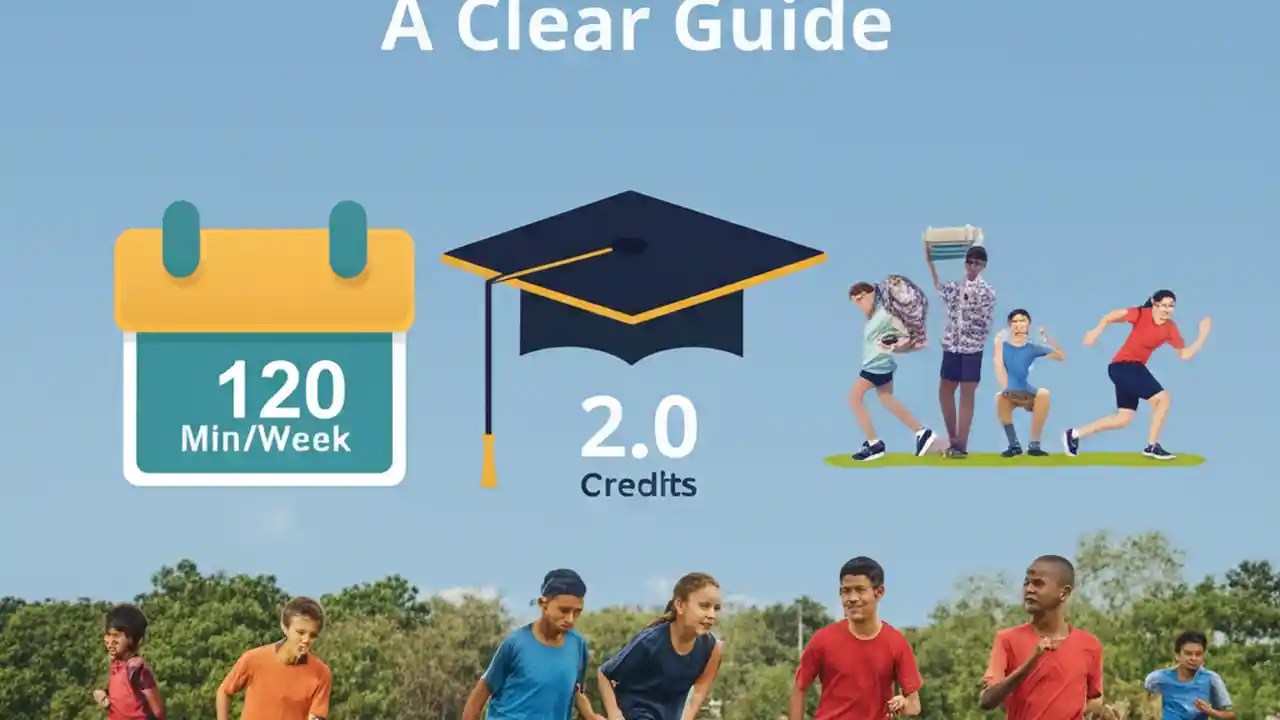 A Clear Guide

120
Min/Week

2.0
Credits