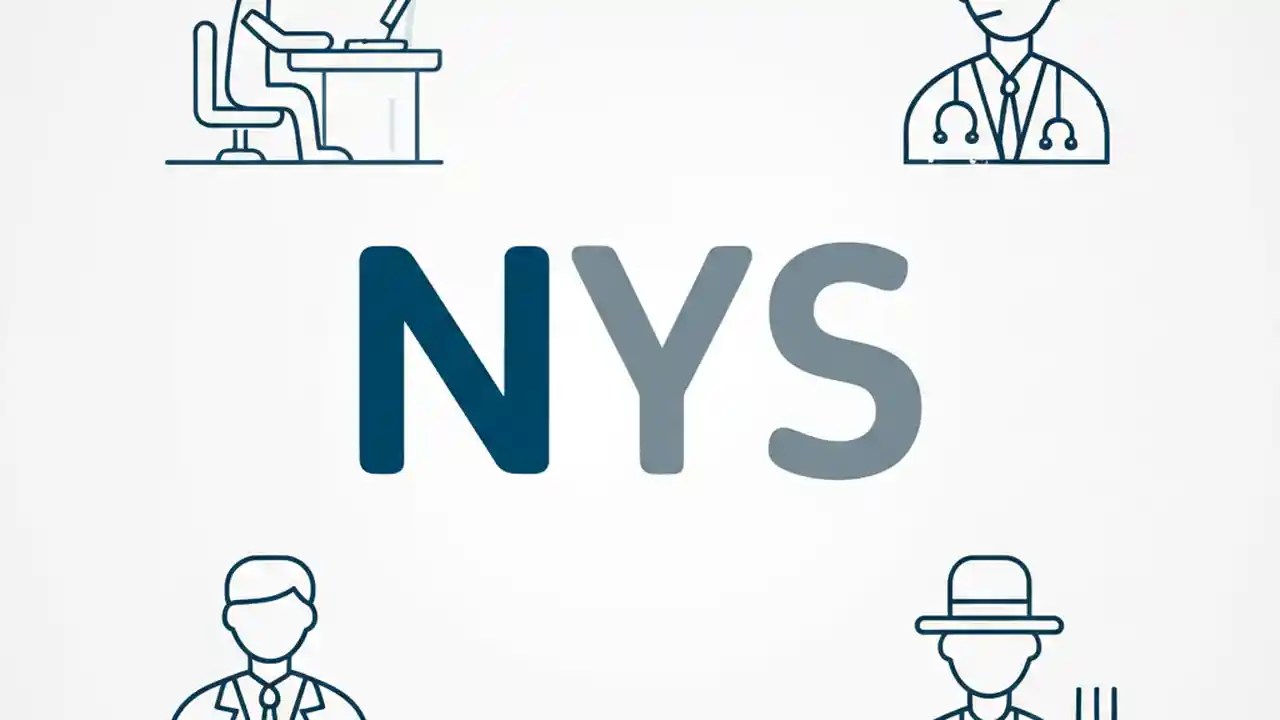 NYS