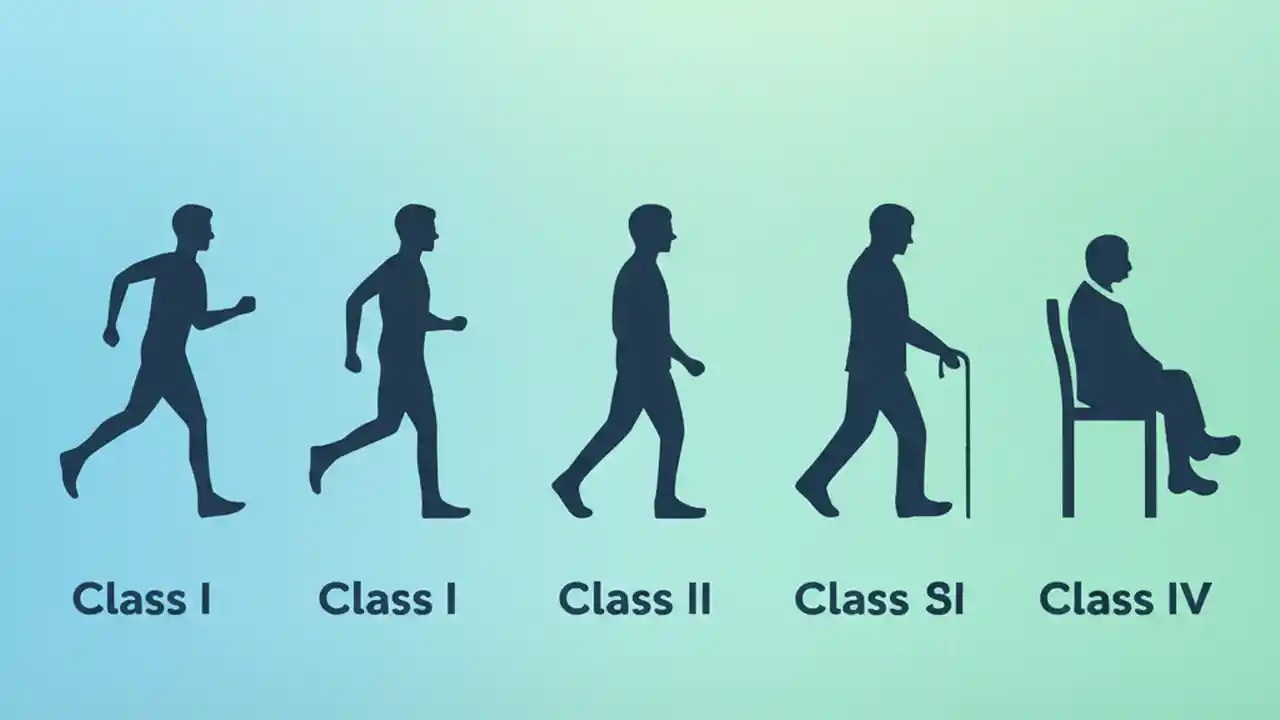 Class I Class I Class II Class SI Class IV