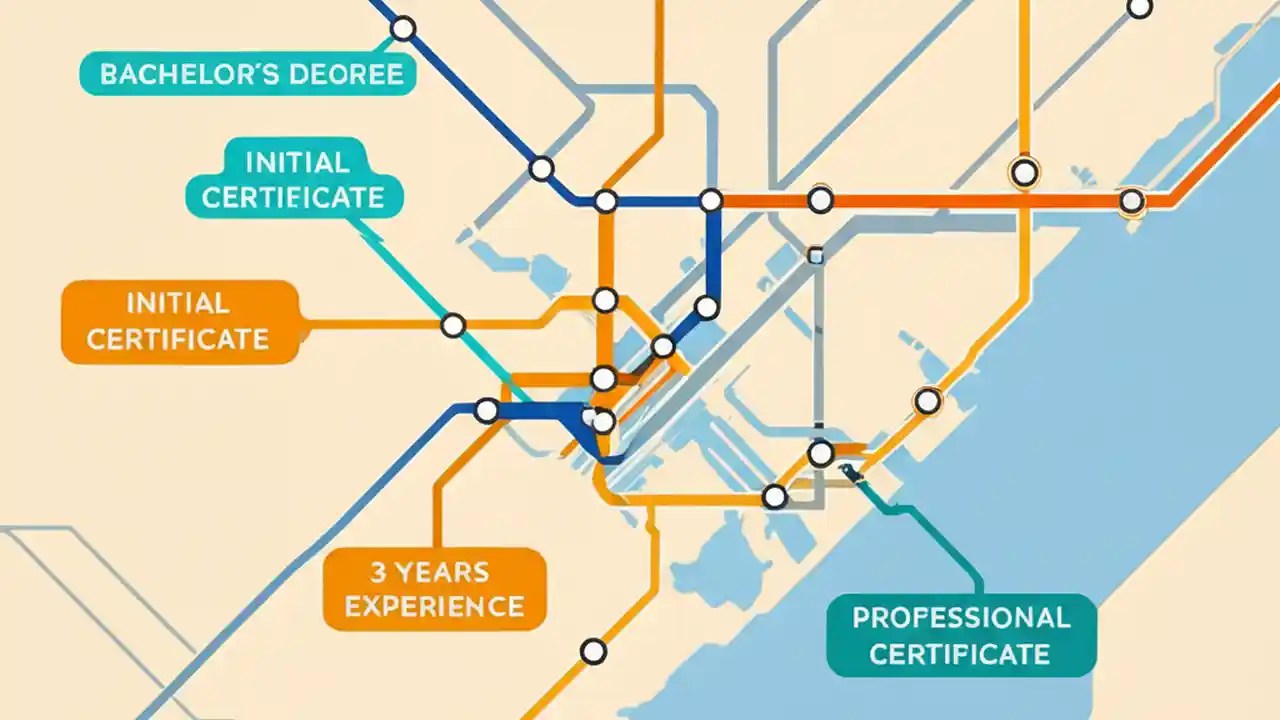 BACHELOR'S DEOREE

INITIAL CERTIFICATE

INITIAL CERTIFICATE

3 YEARS EXPERIENCE

PROFESSIONAL CERTIFICATE