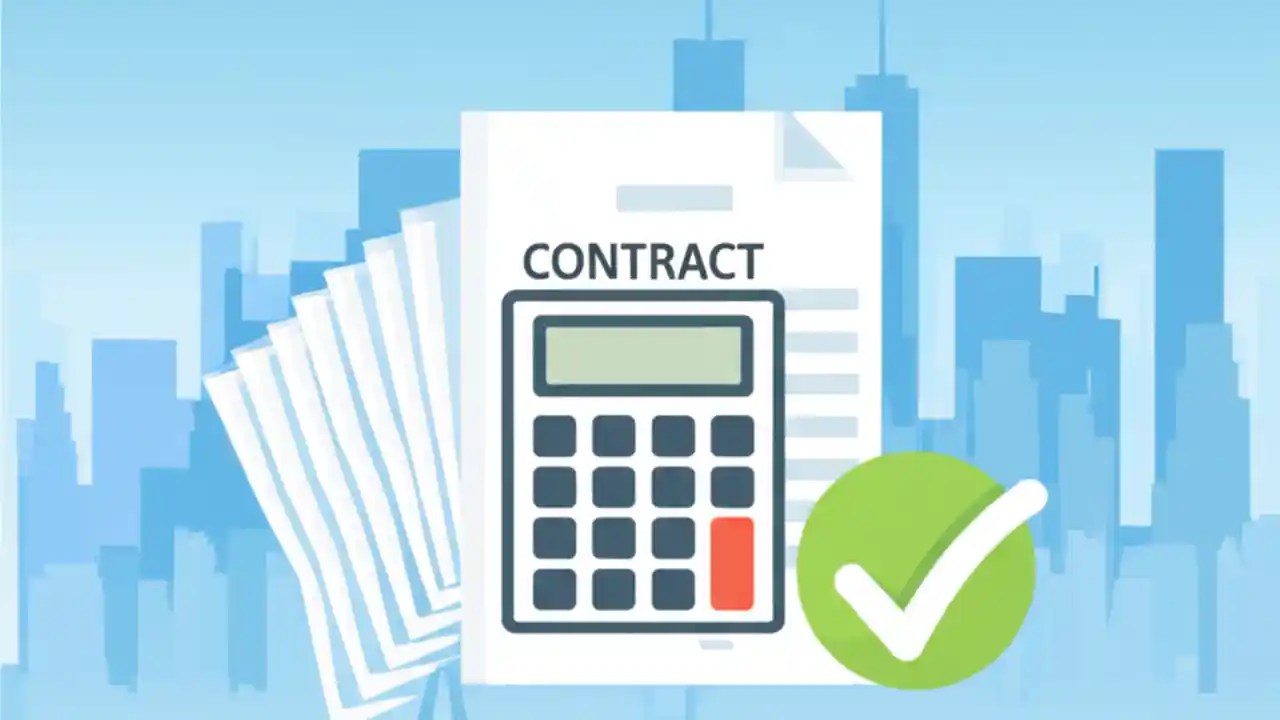 CONTRACT