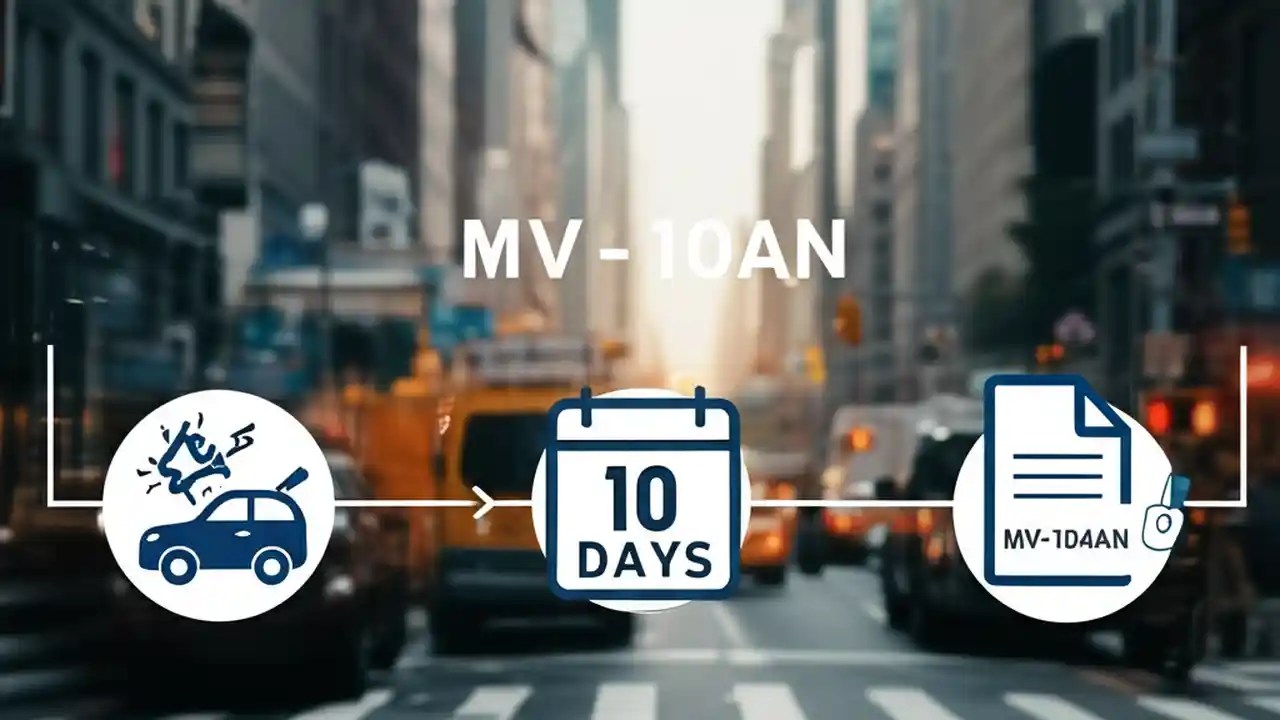 MV - 10AN

10
DAYS

MV-104AN