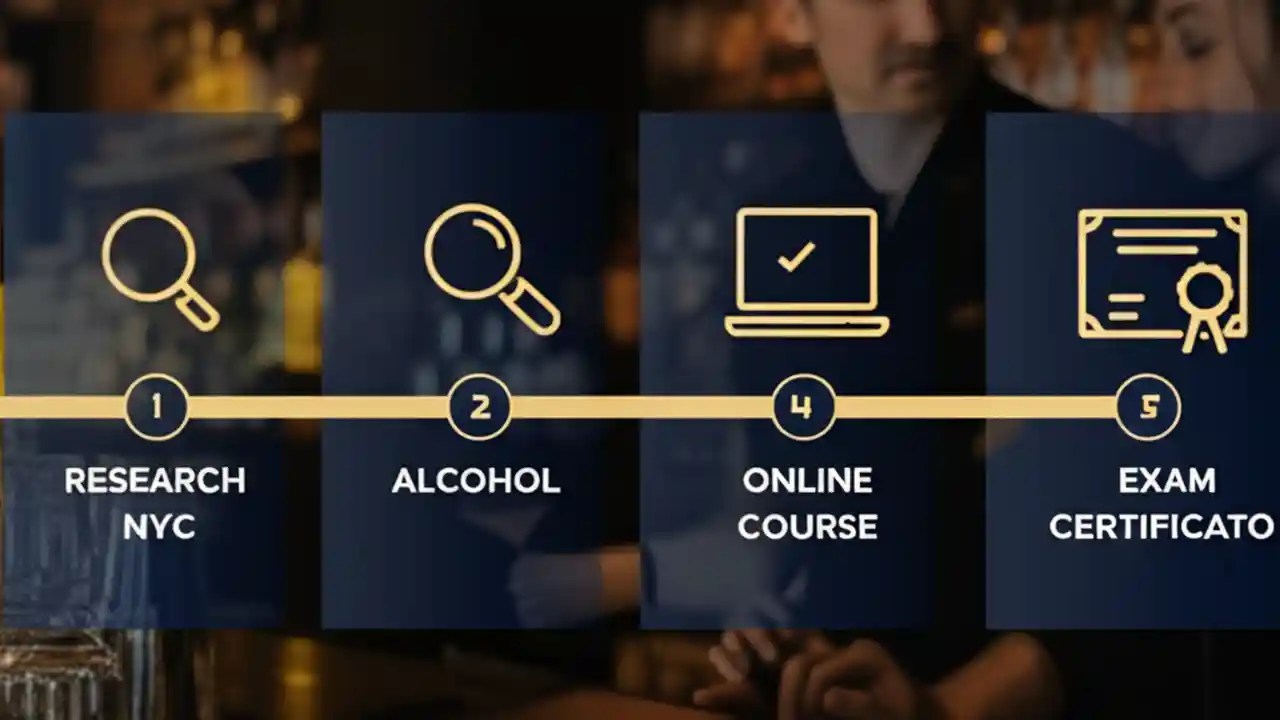 1
RESEARCH NYC

2
ALCOHOL

4
ONLINE COURSE

5
EXAM CERTIFICATO