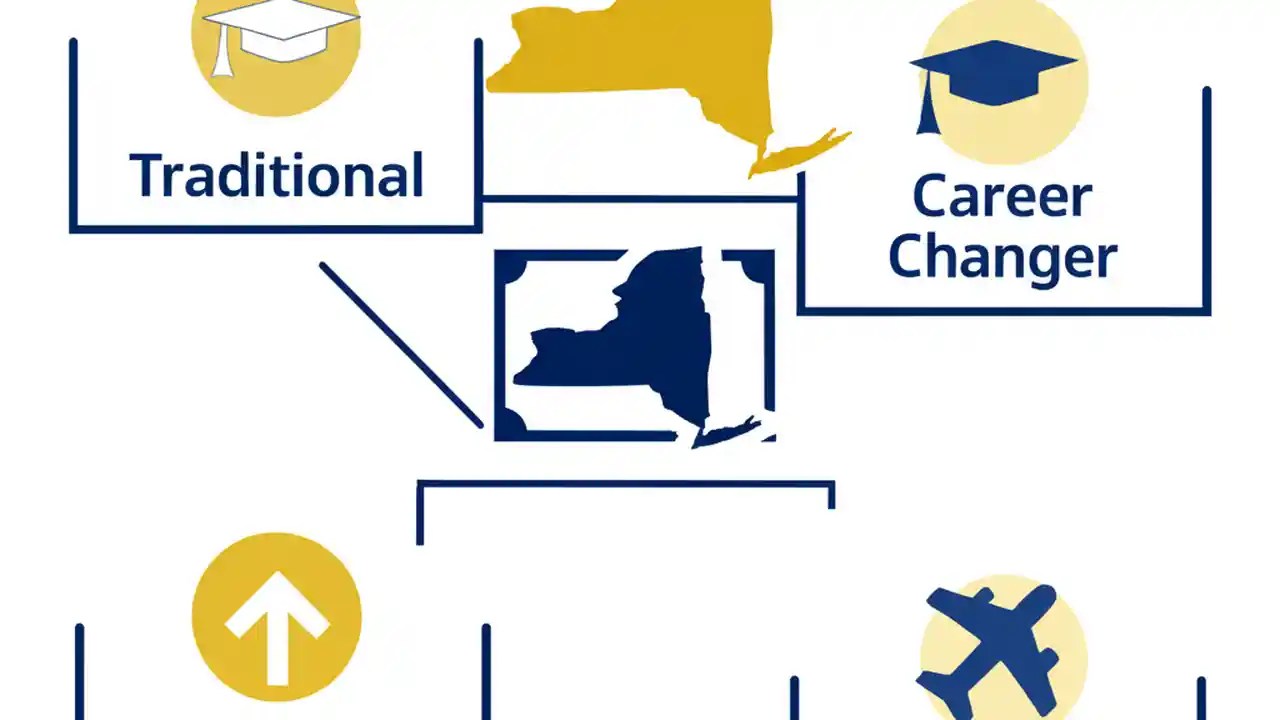 Traditional

Career
Changer