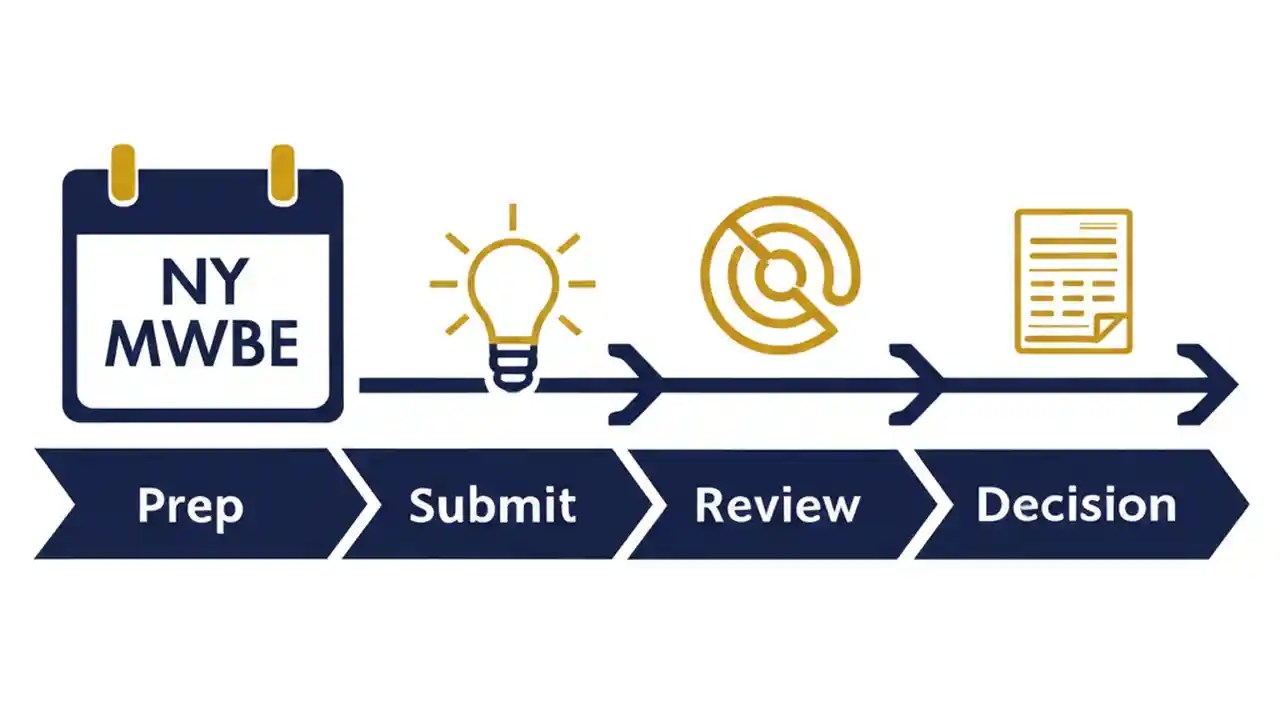 NY MWBE

Prep

Submit

Review

Decision