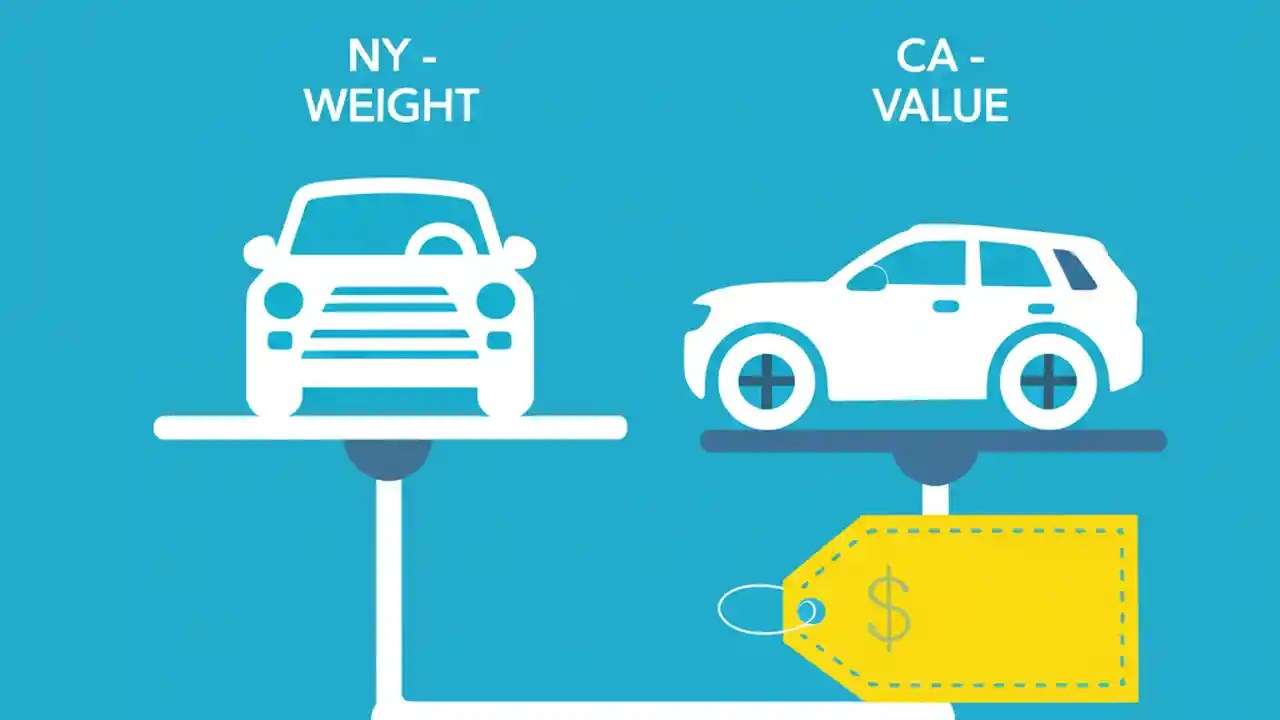 NY - WEIGHT

CA - VALUE

$