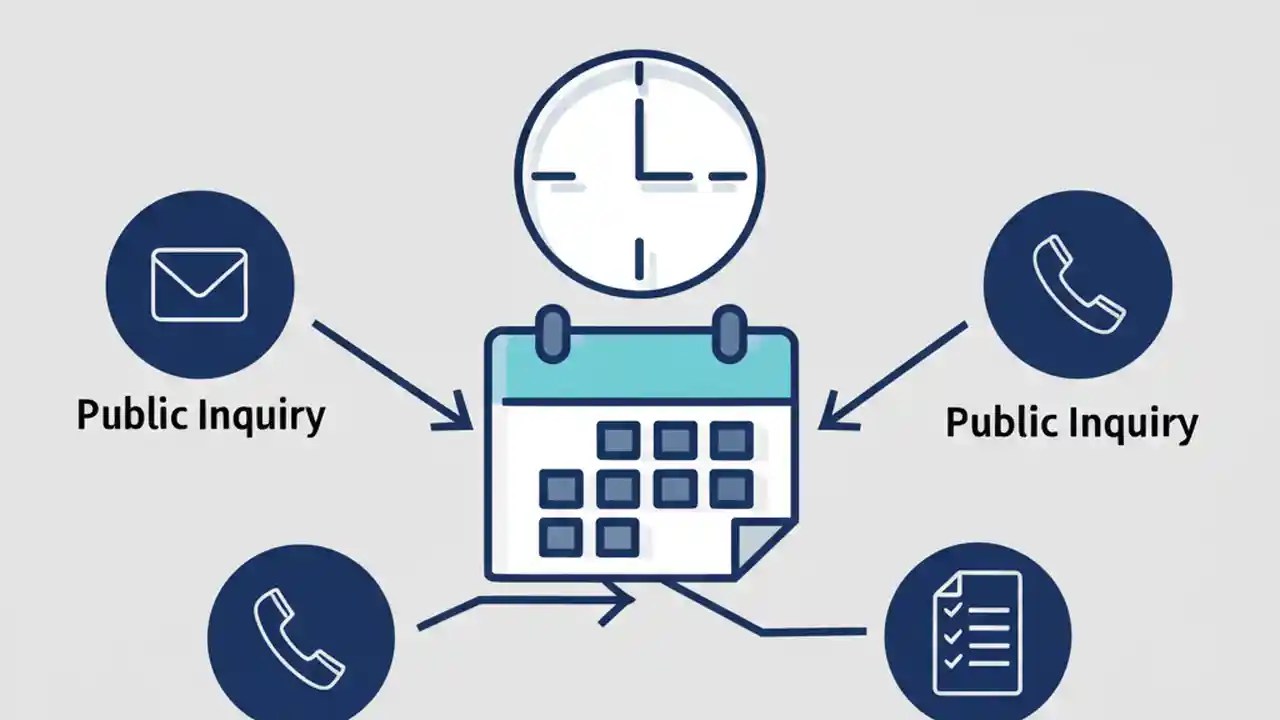 Public Inquiry

Public Inquiry