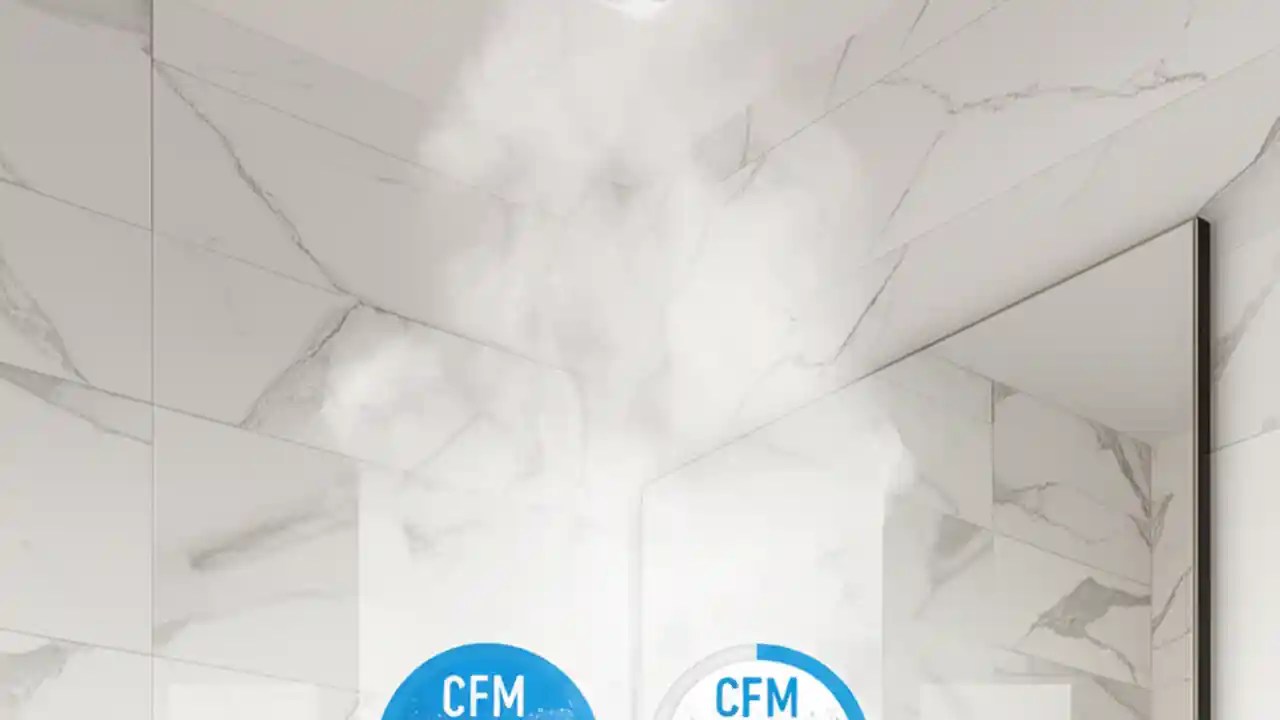 CFM

CFM