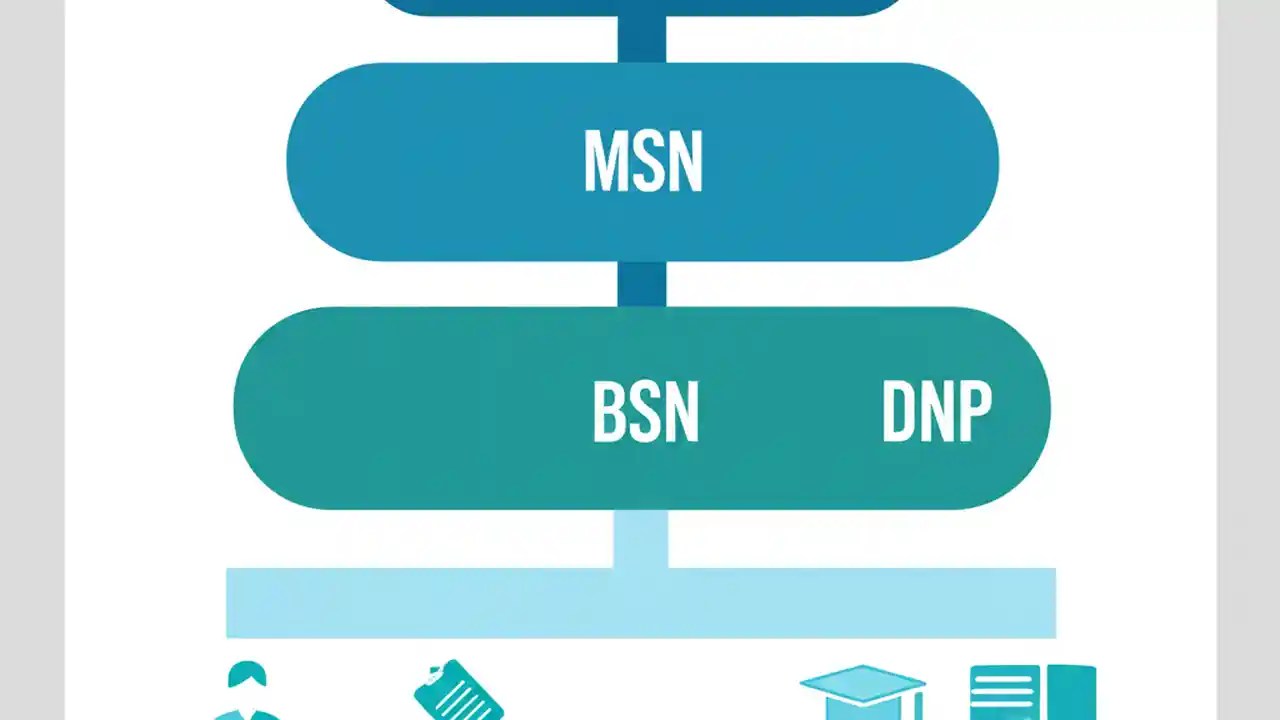 MSN

BSN DNP