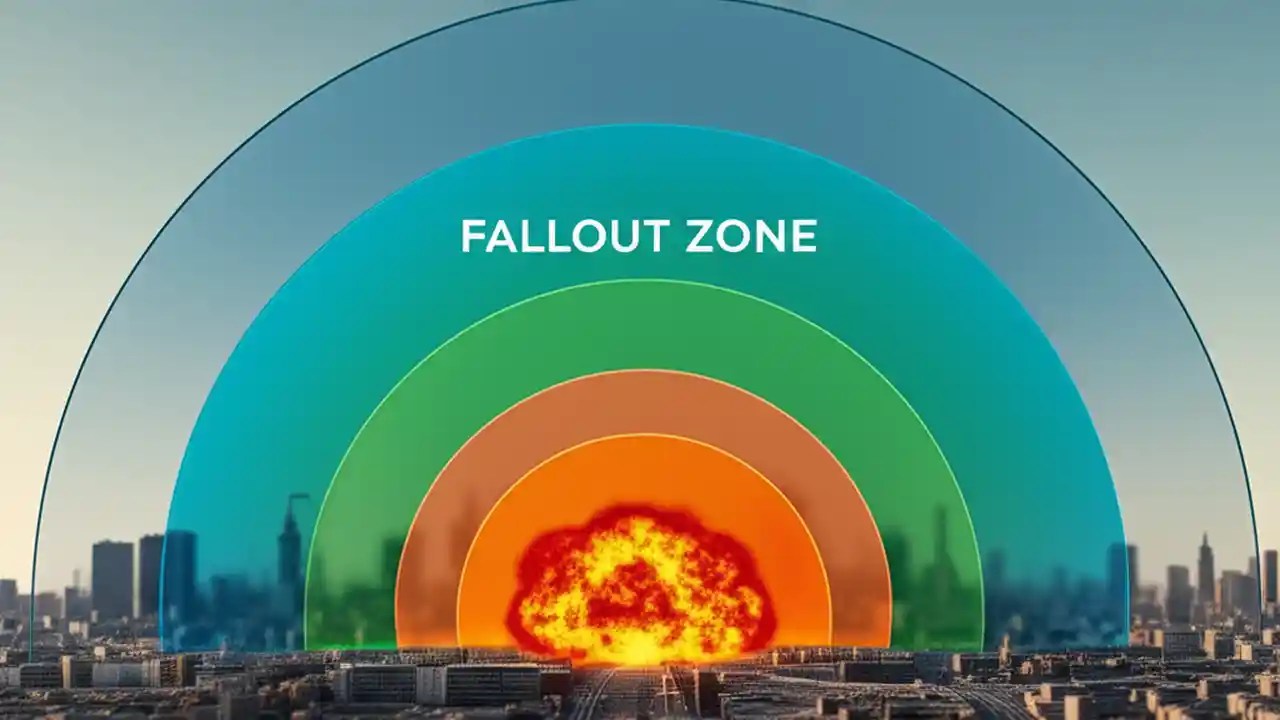 FALLOUT ZONE