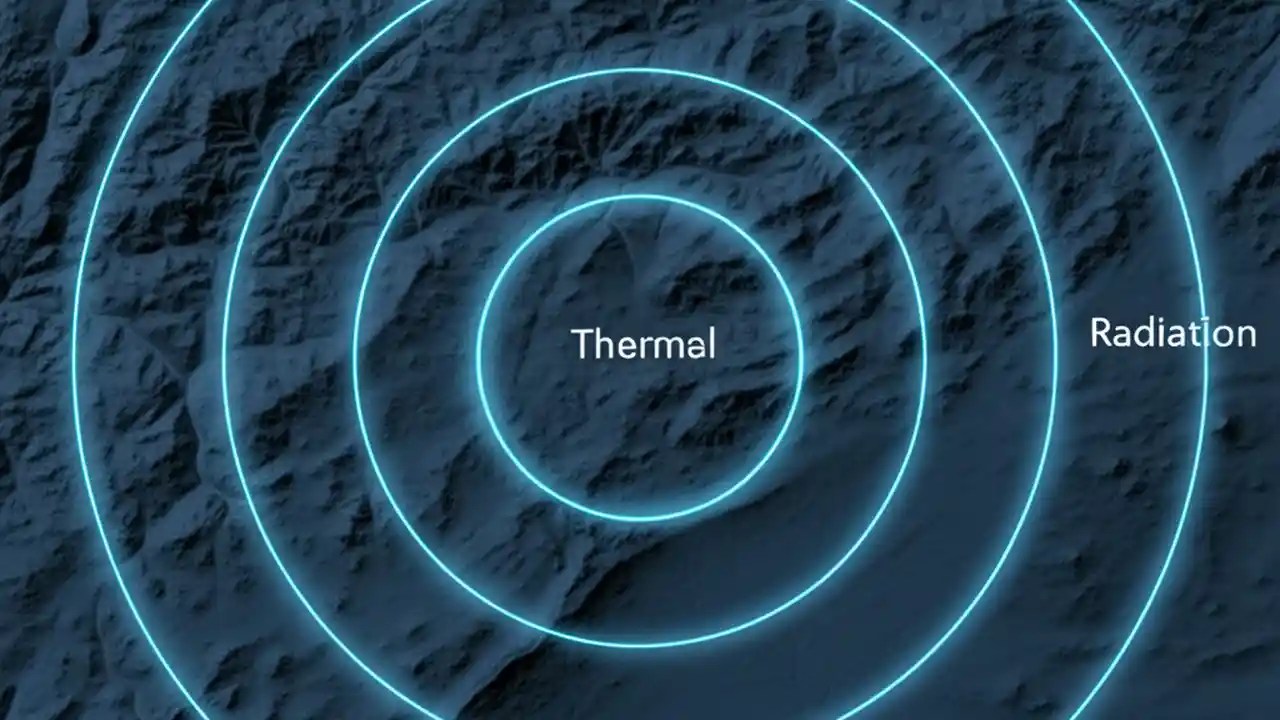 Thermal

Radiation