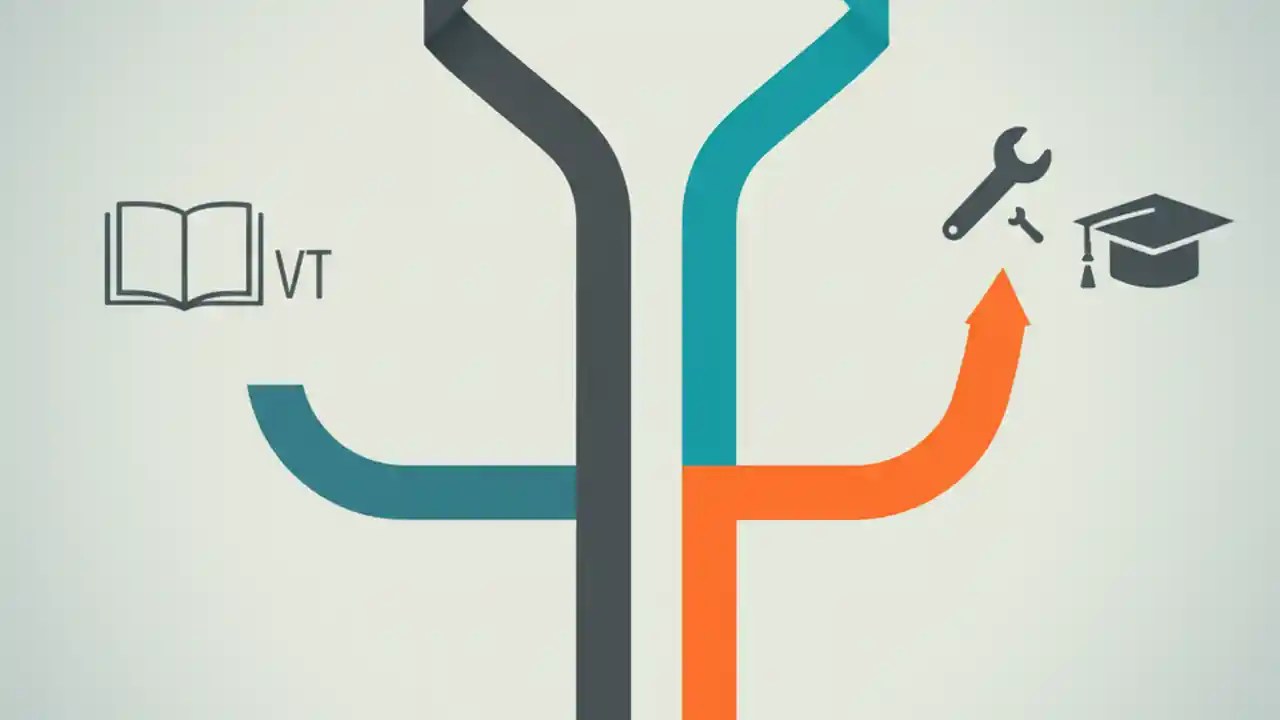 VT