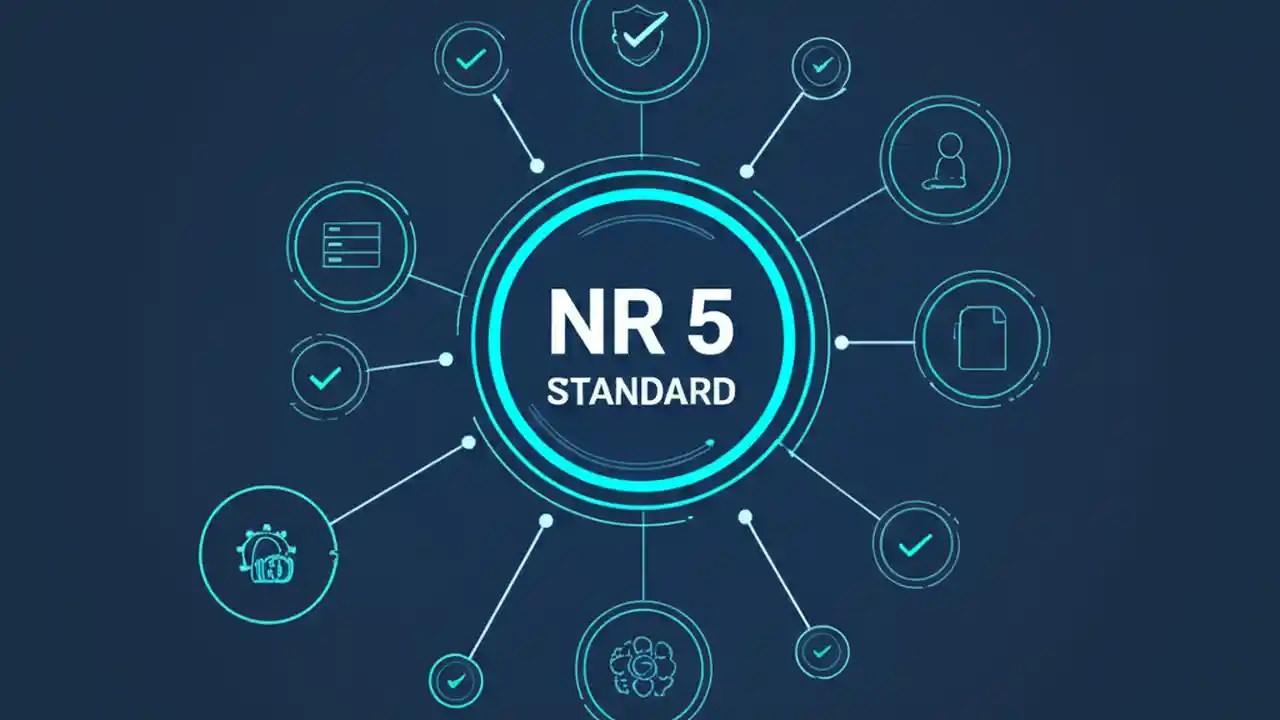 NR 5
STANDARD