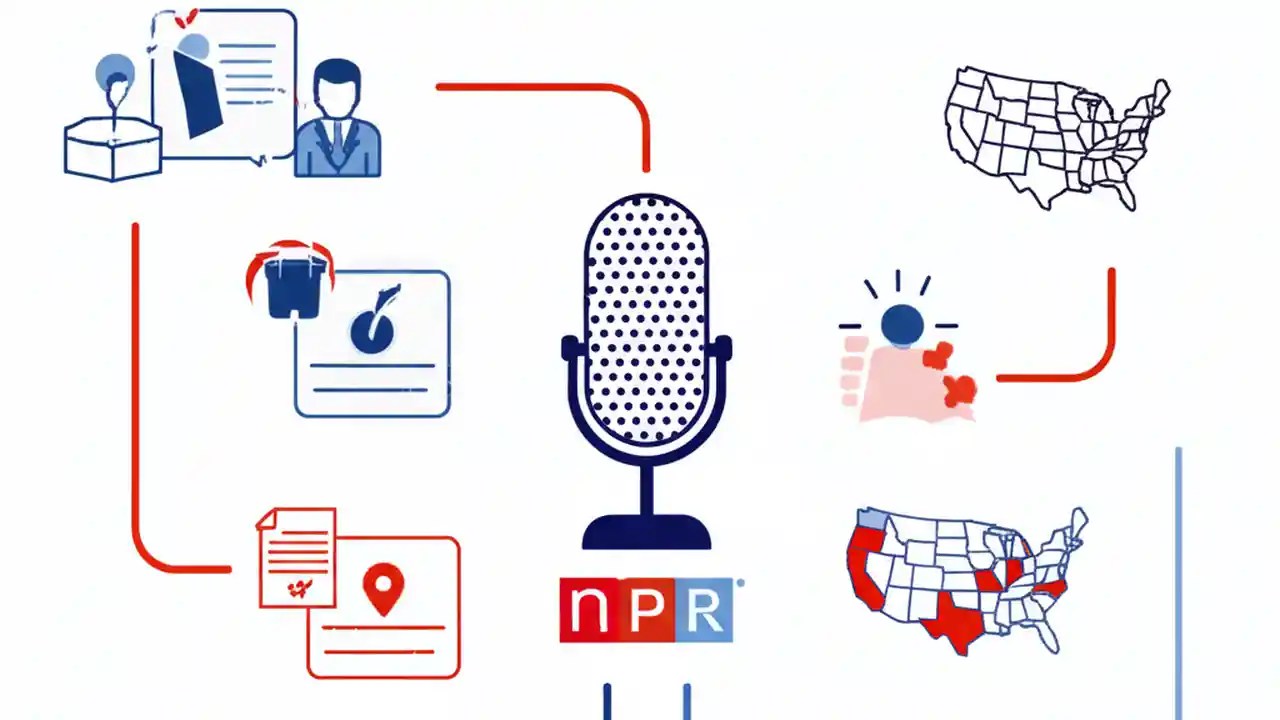 nPR