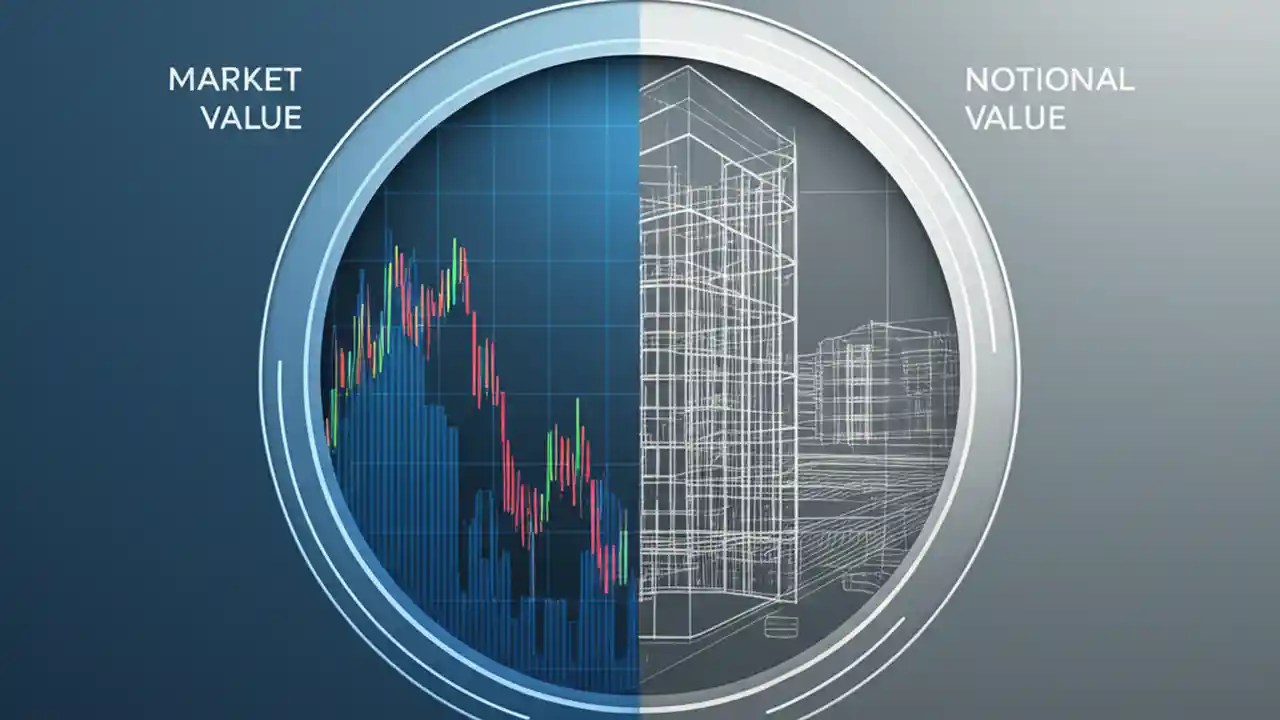 MARKET VALUE

NOTIONAL VALUE