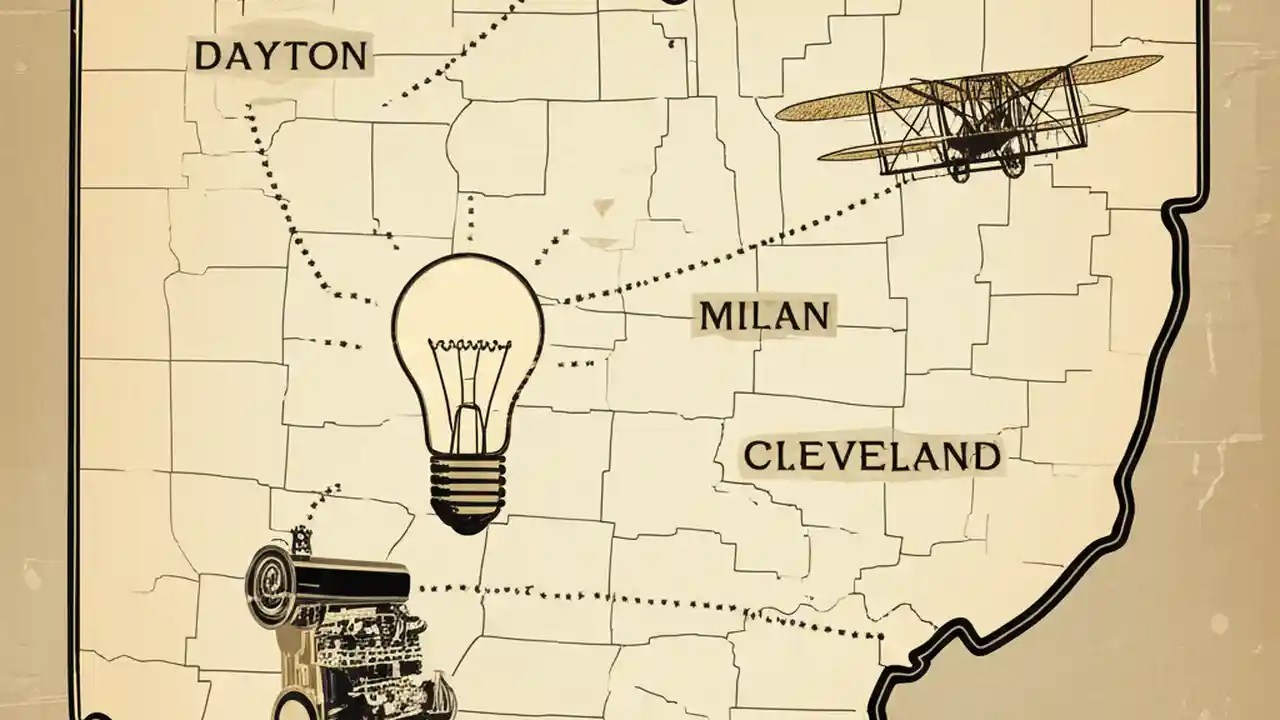 DAYTON

MILAN

CLEVELAND