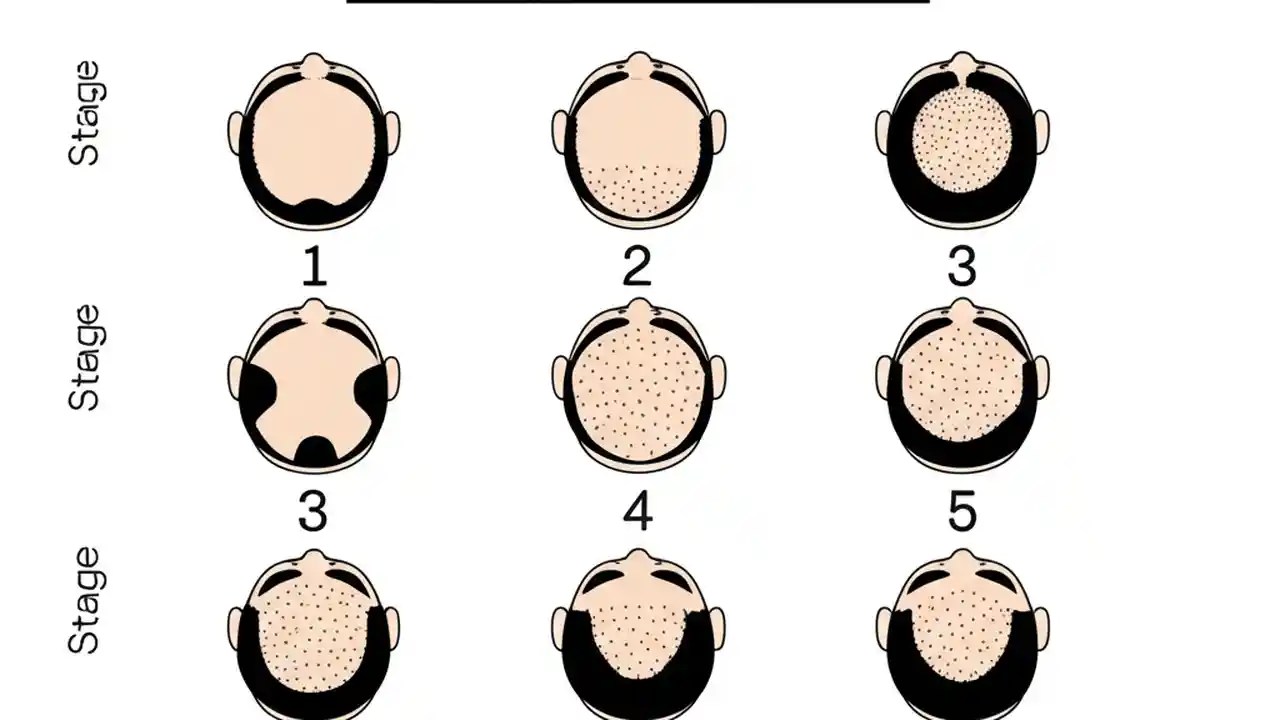 Stage

1 2 3

Stage

3 4 5

Stage