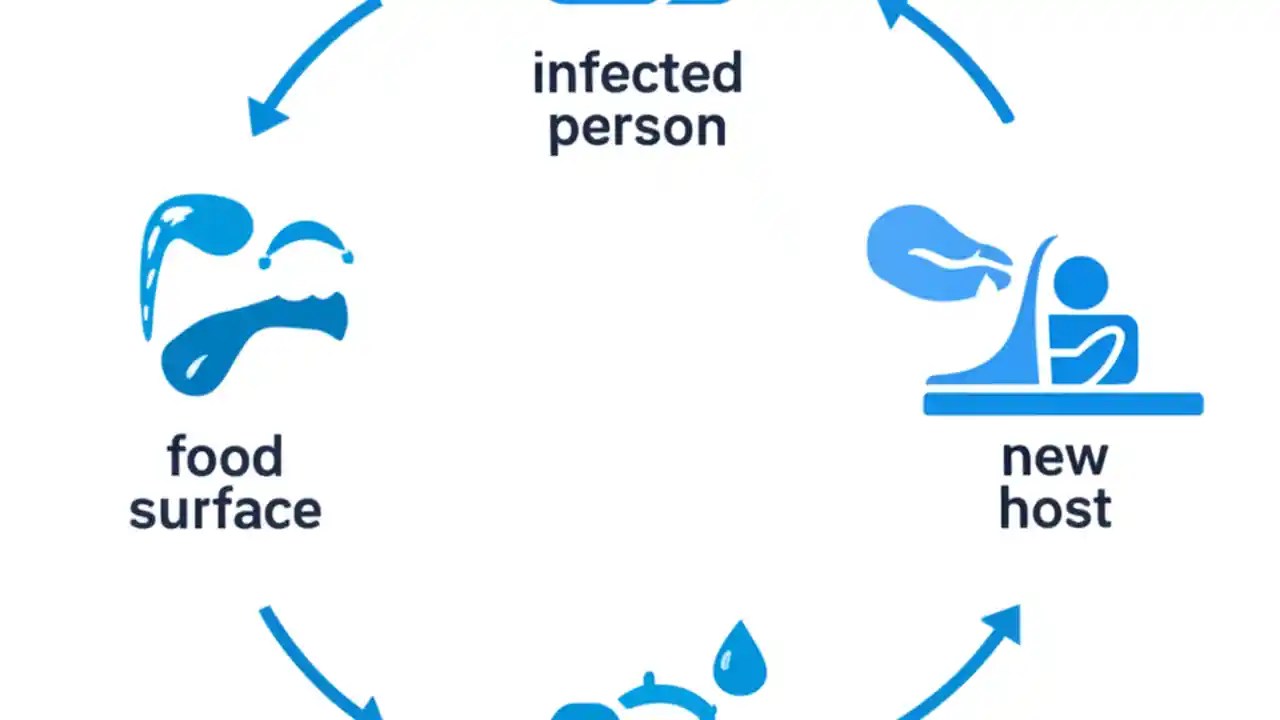 infected person

food surface

new host