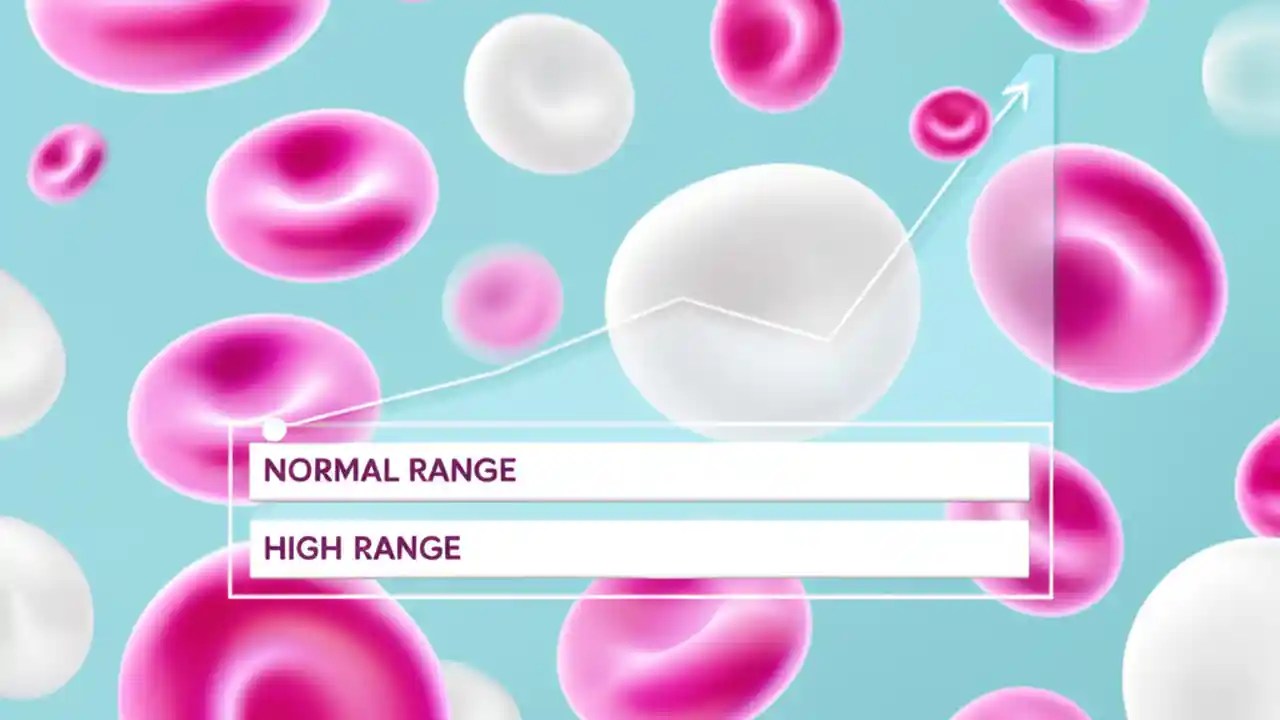 NORMAL RANGE

HIGH RANGE