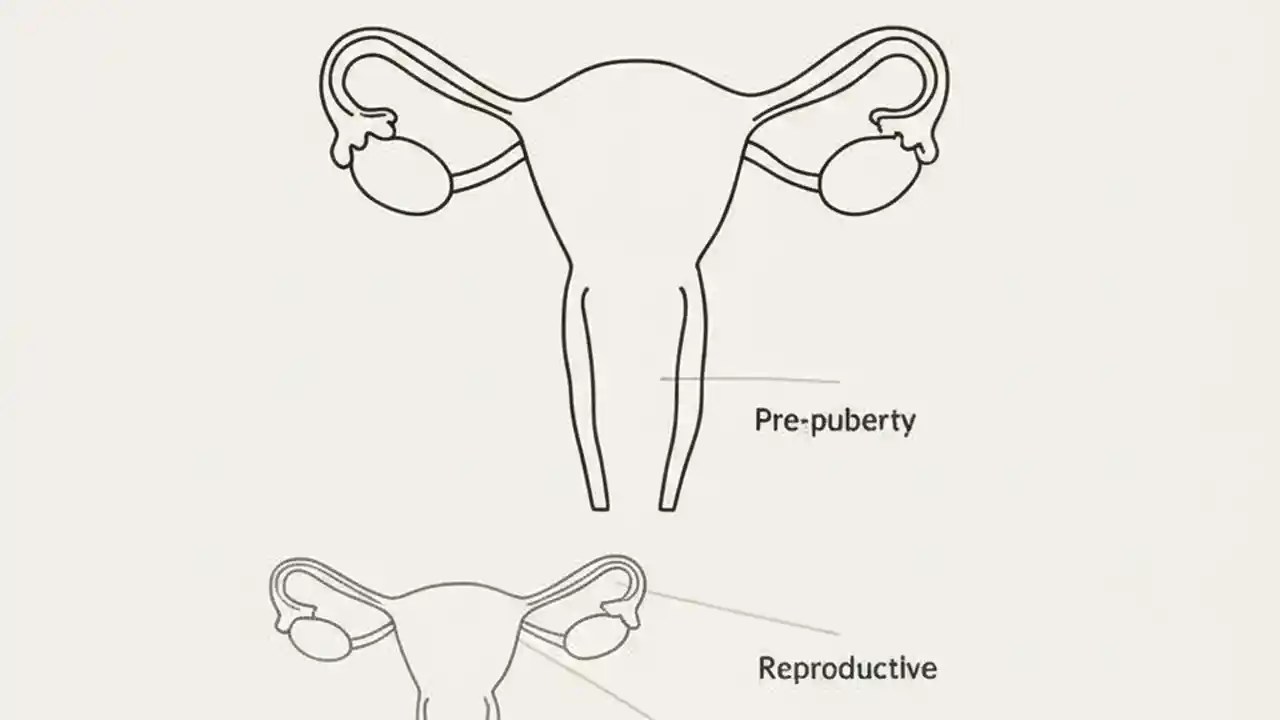 Pre-puberty

Reproductive