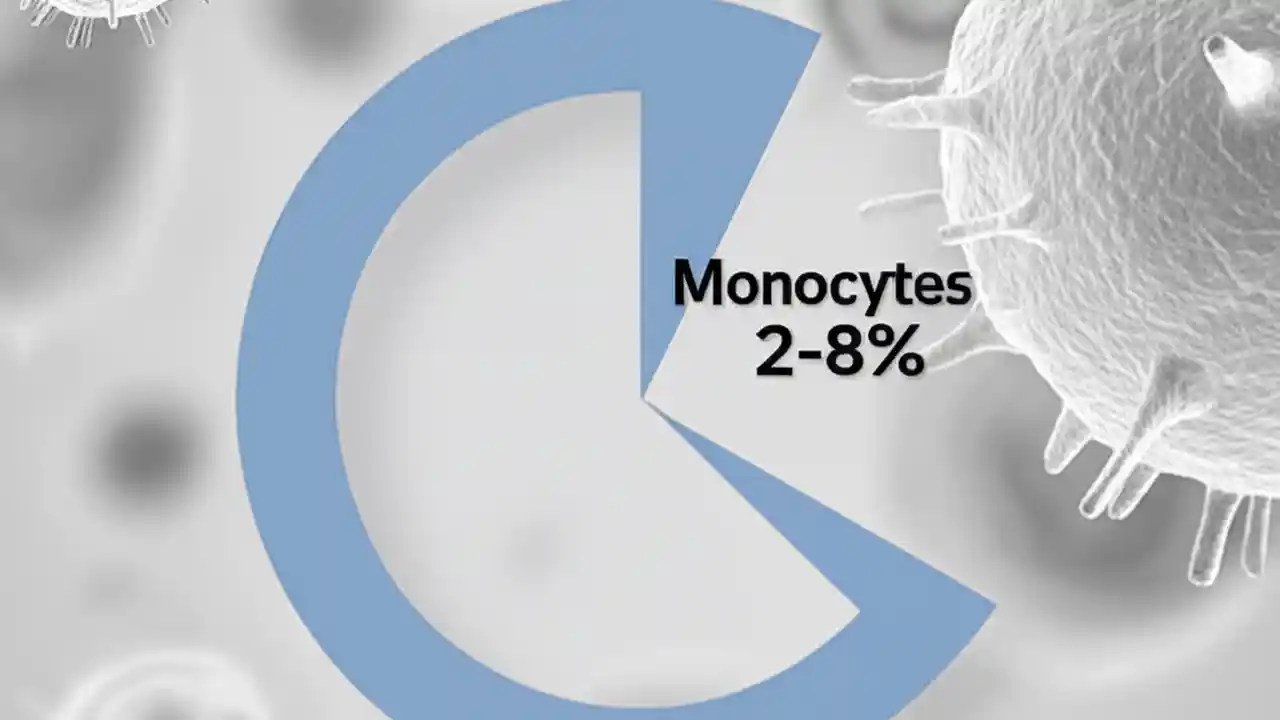 Monocytes
2-8%