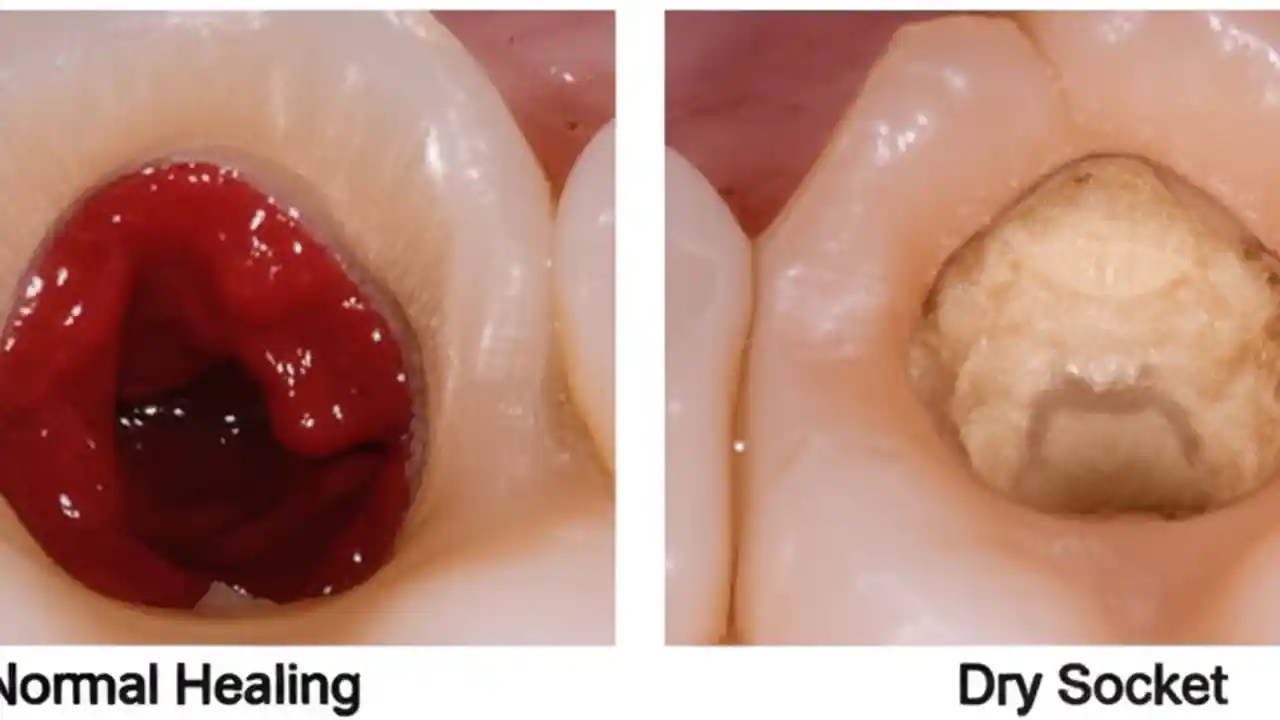 Normal Healing

Dry Socket