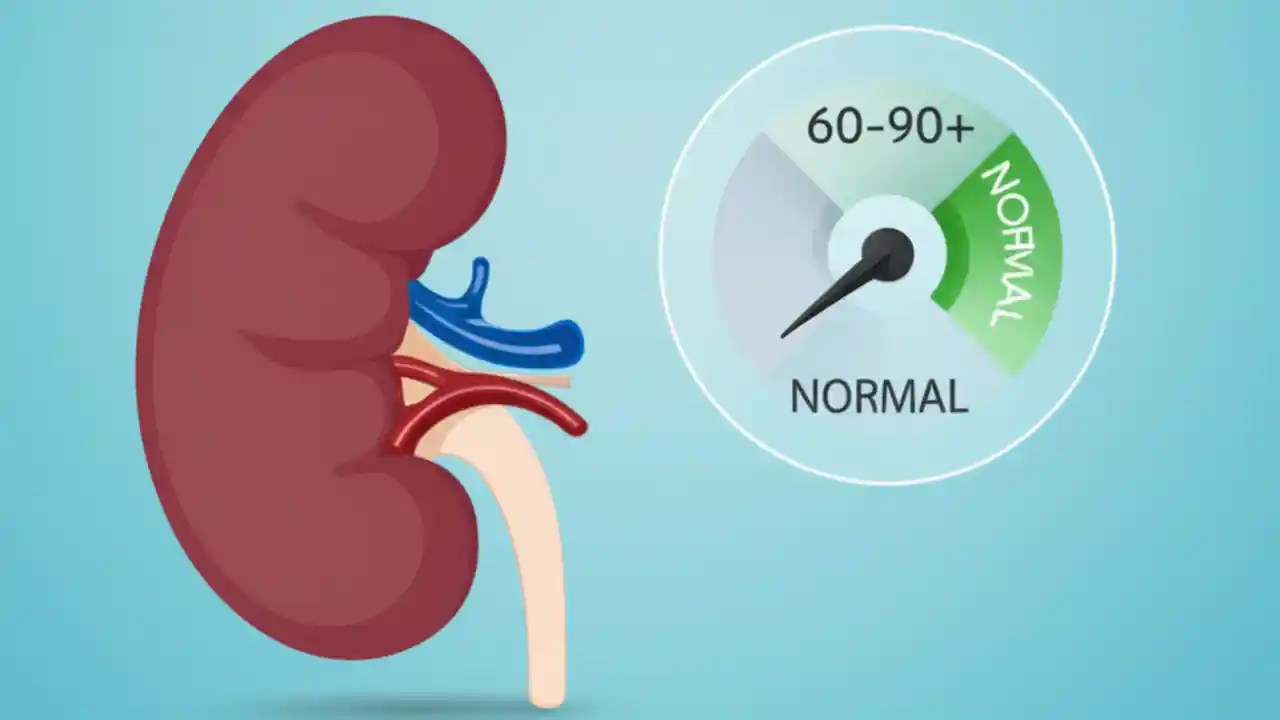 60-90+
NORMAL
NORMAL