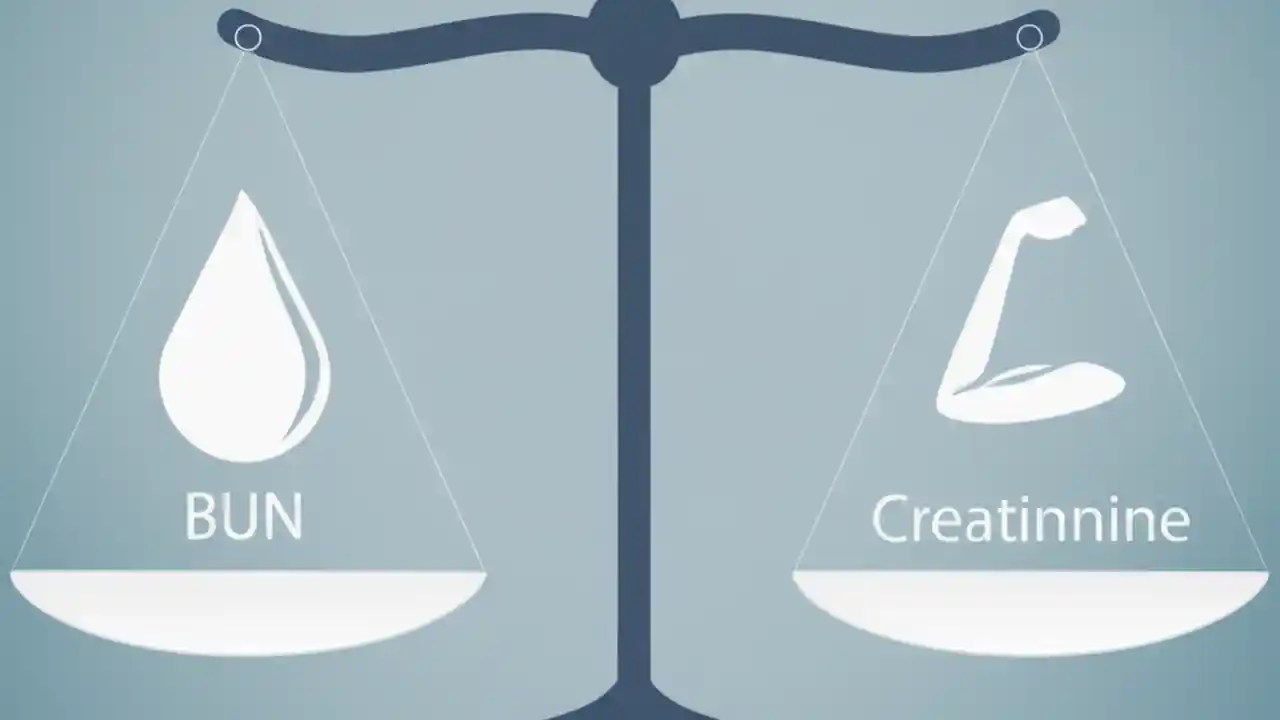 BUN

Creatinnine