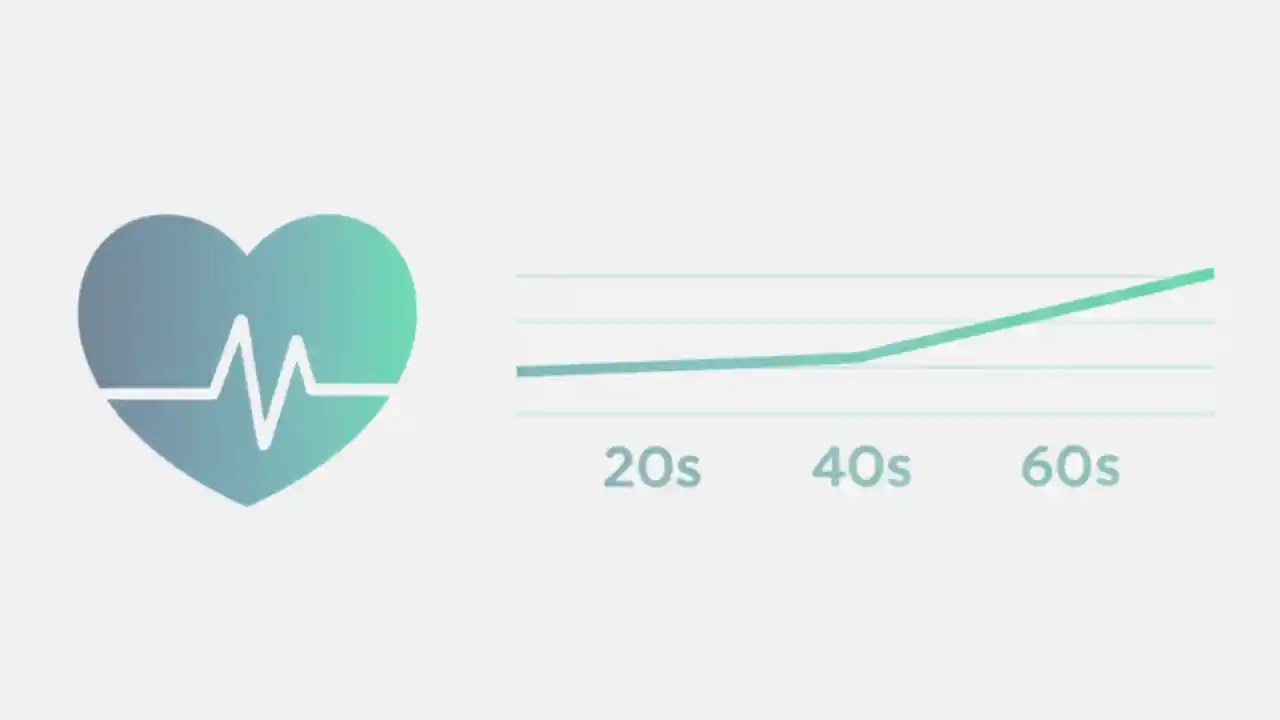 20s 40s 60s