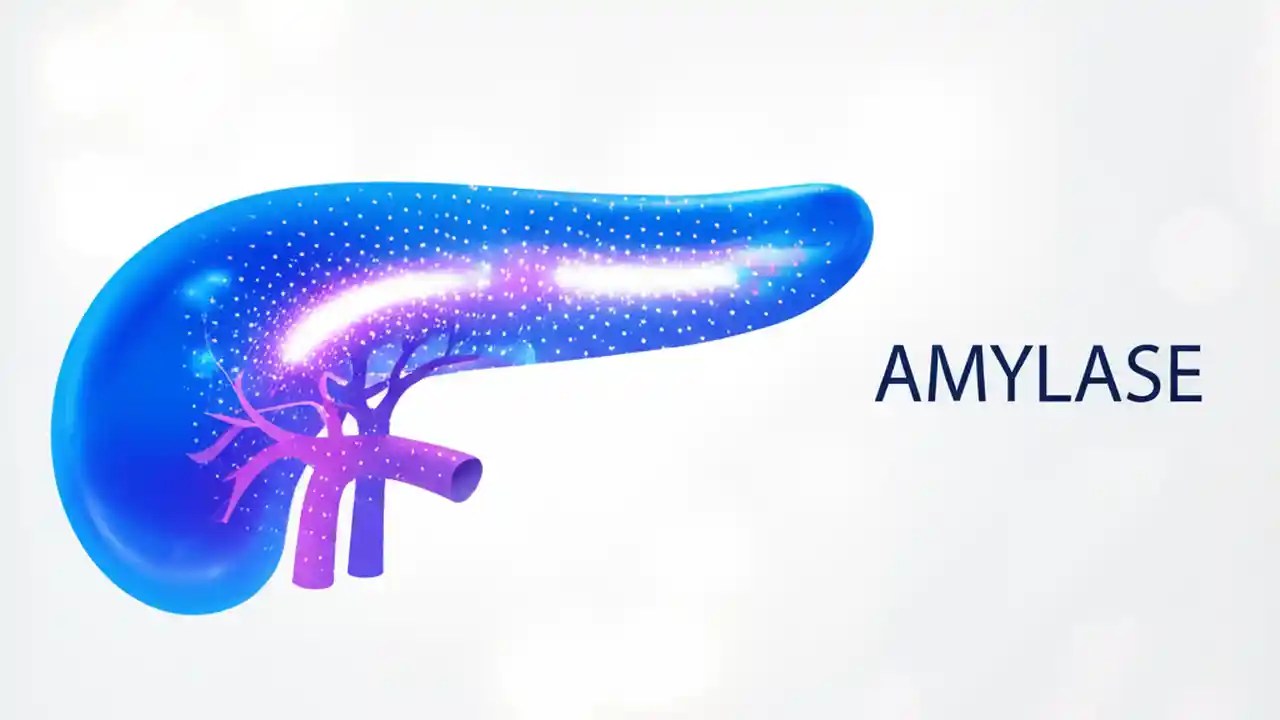 AMYLASE