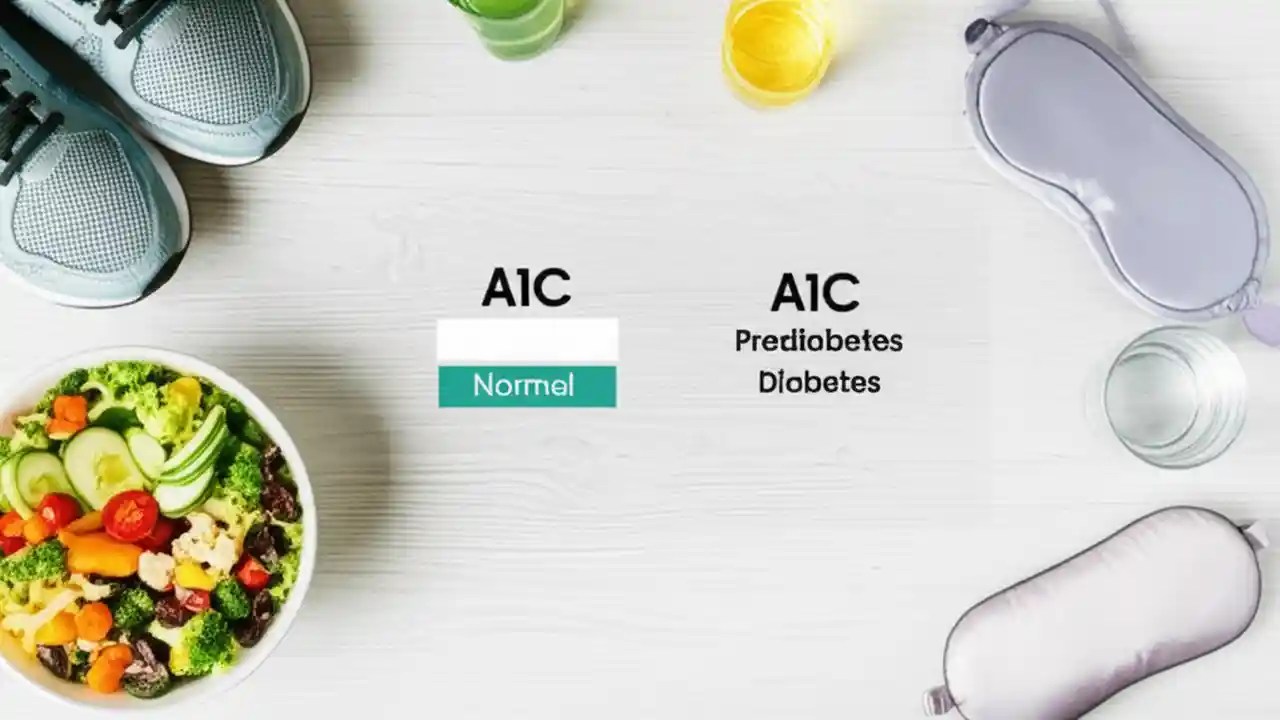 A1C

Normel

A1C

Prediobetes

Diobetes