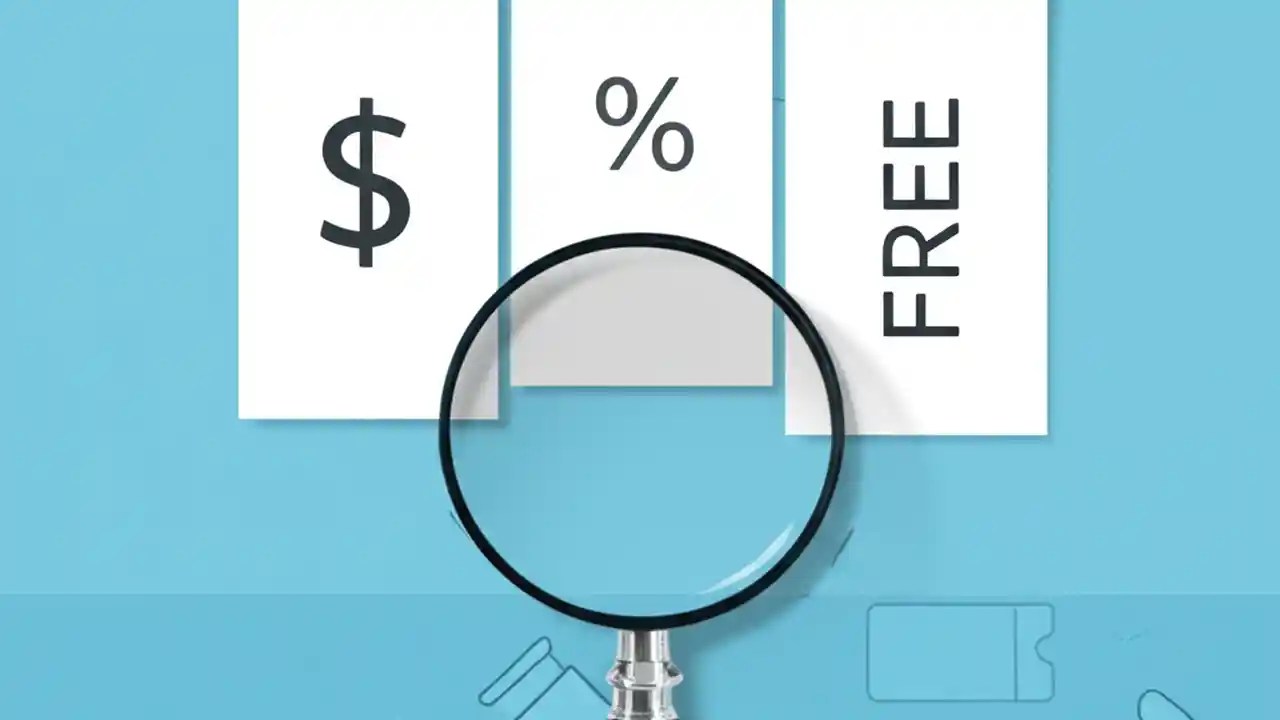 $

%

FREE