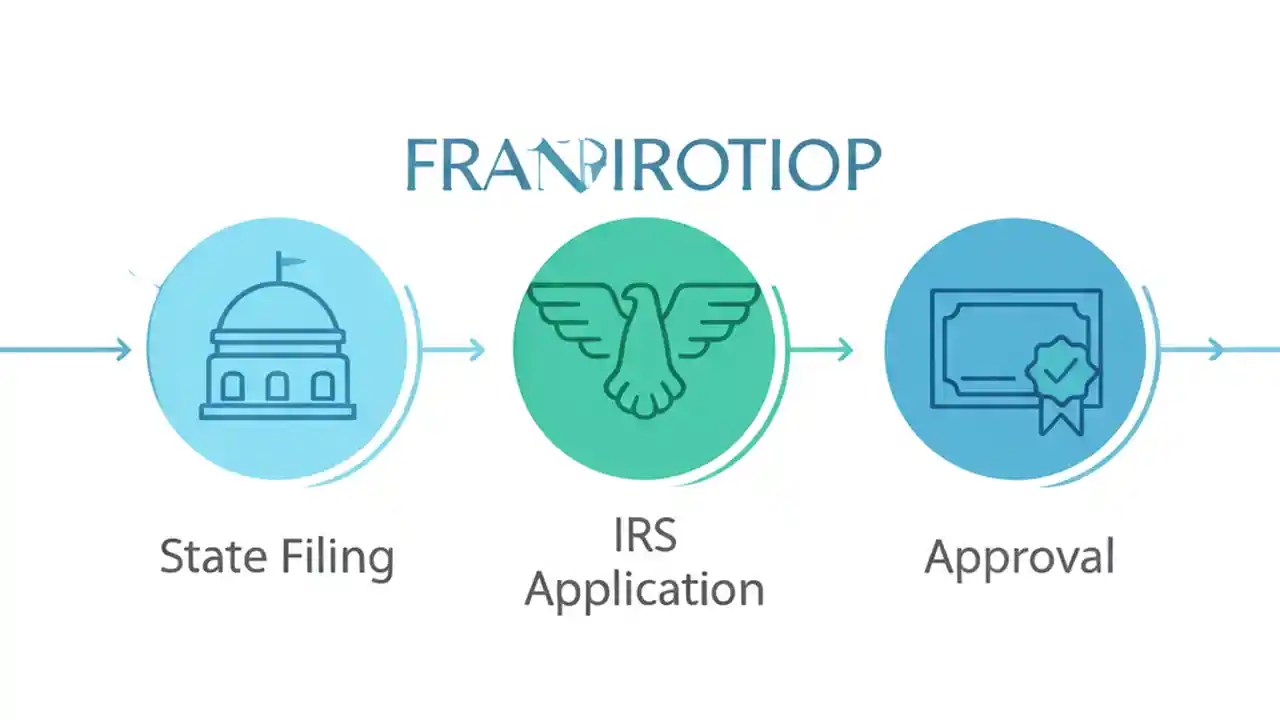 FRANPIROTIOP

State Filing

IRS Application

Approval