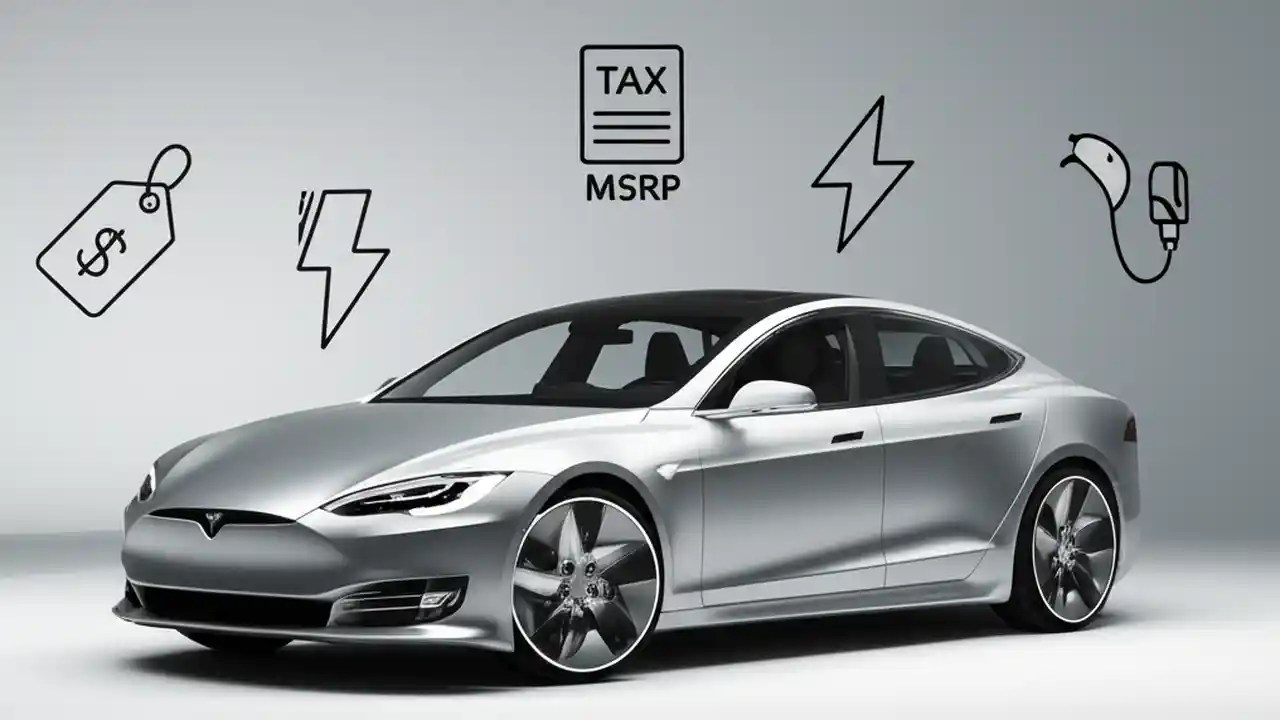 $

TAX

MSRP