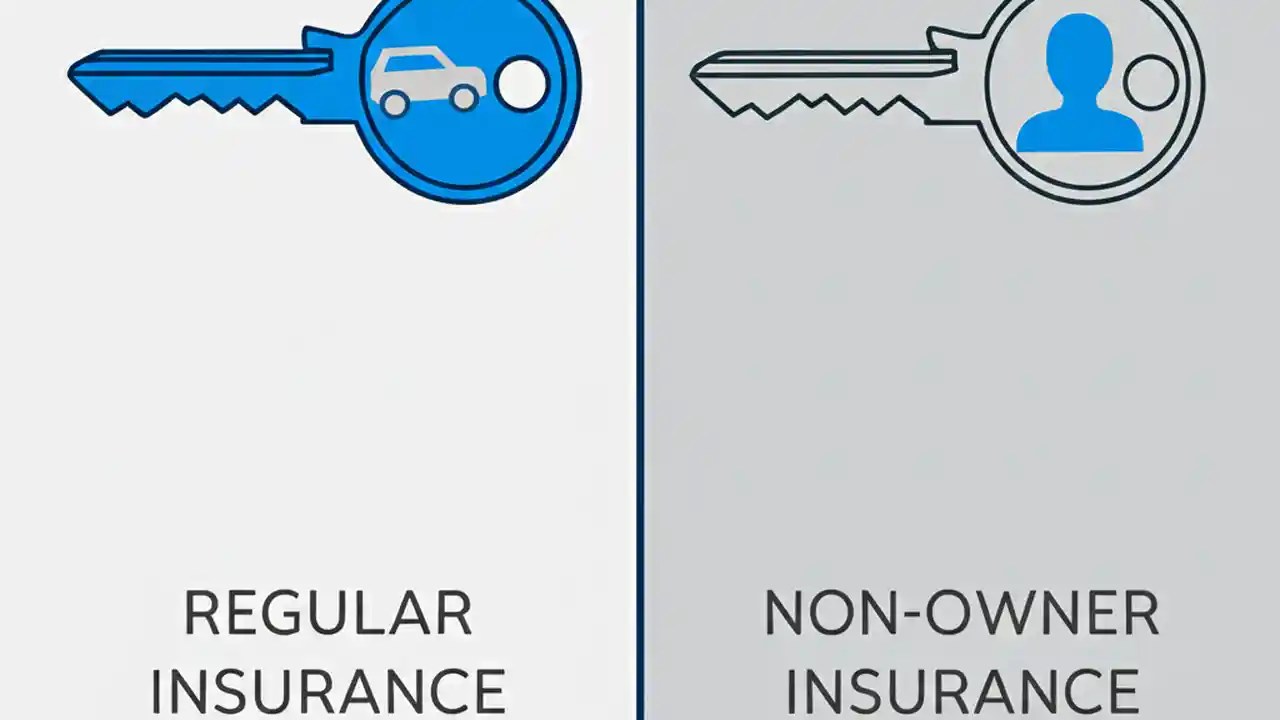 REGULAR INSURANCE

NON-OWNER INSURANCE