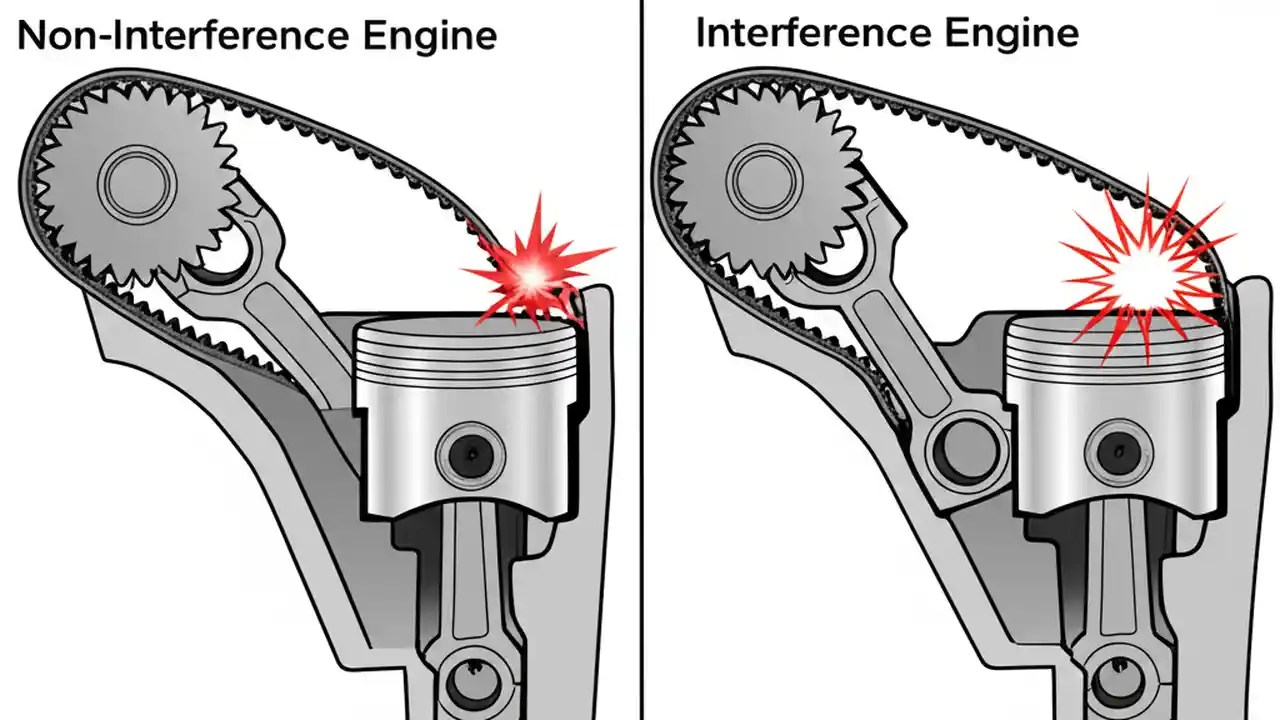 Non-Interference Engine

Interference Engine