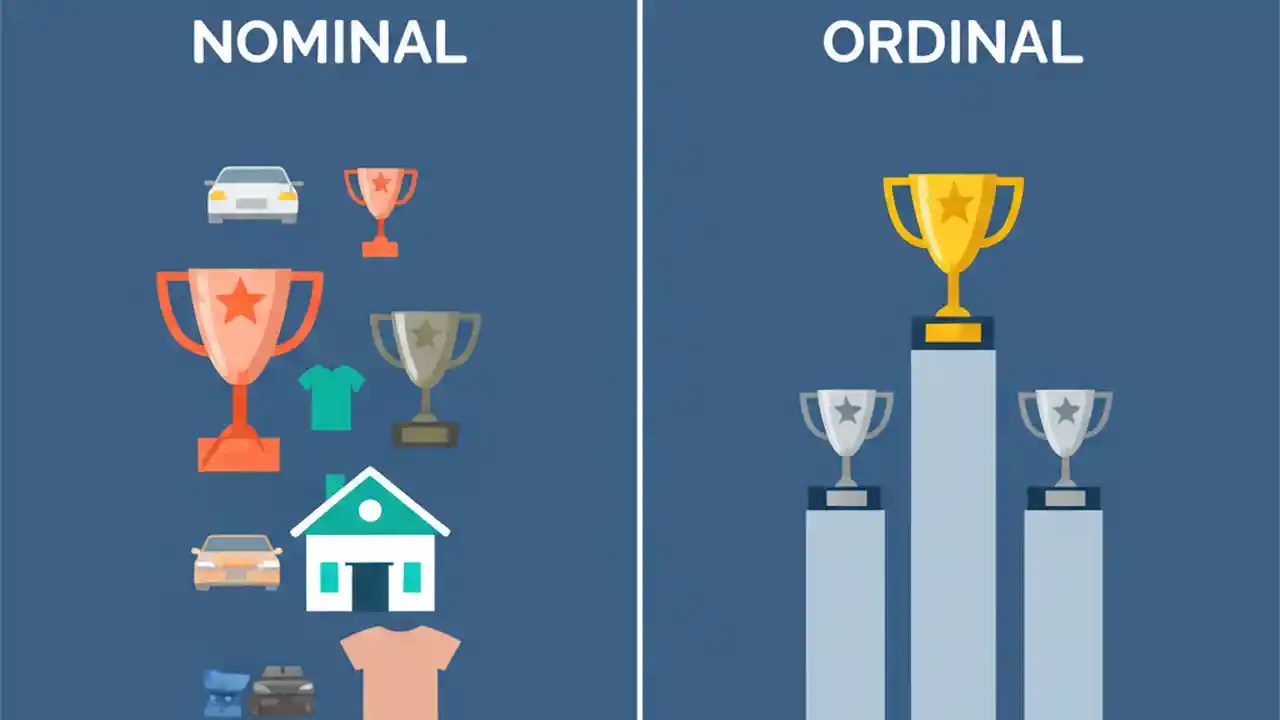 NOMINAL

ORDINAL