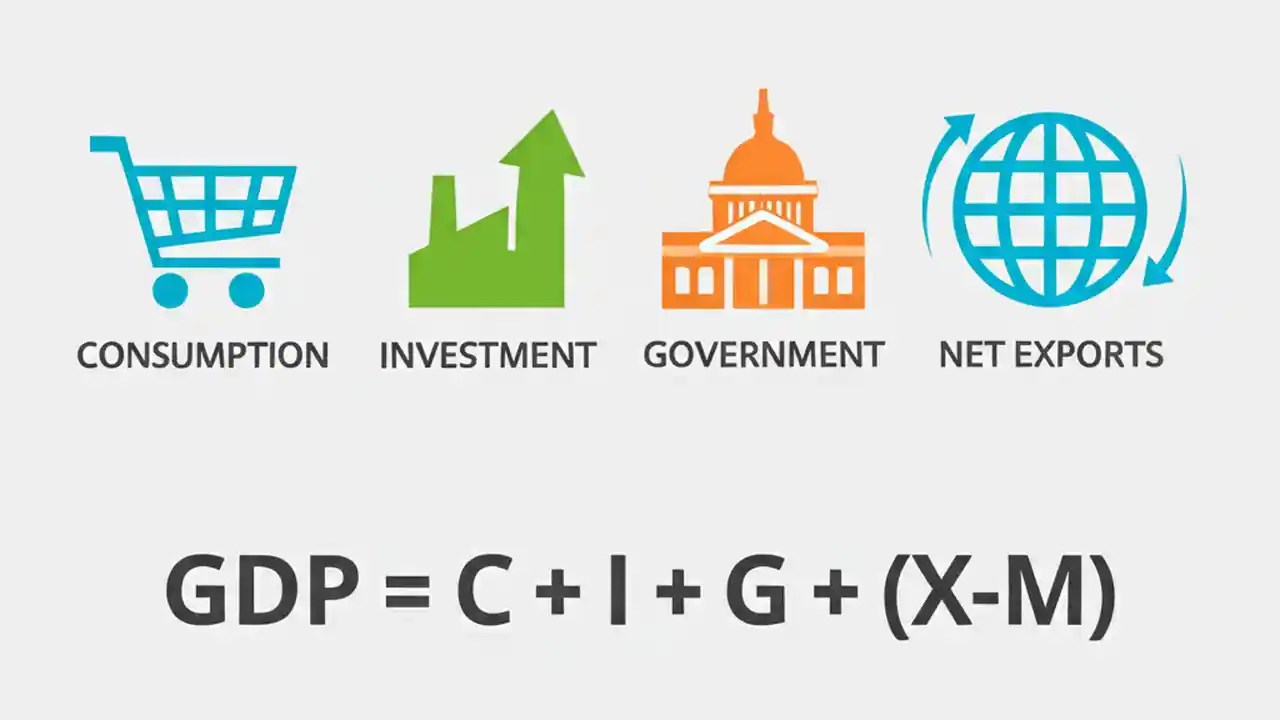 CONSUMPTION INVESTMENT GOVERNMENT NET EXPORTS

$GDP = C + I + G + (X-M)$