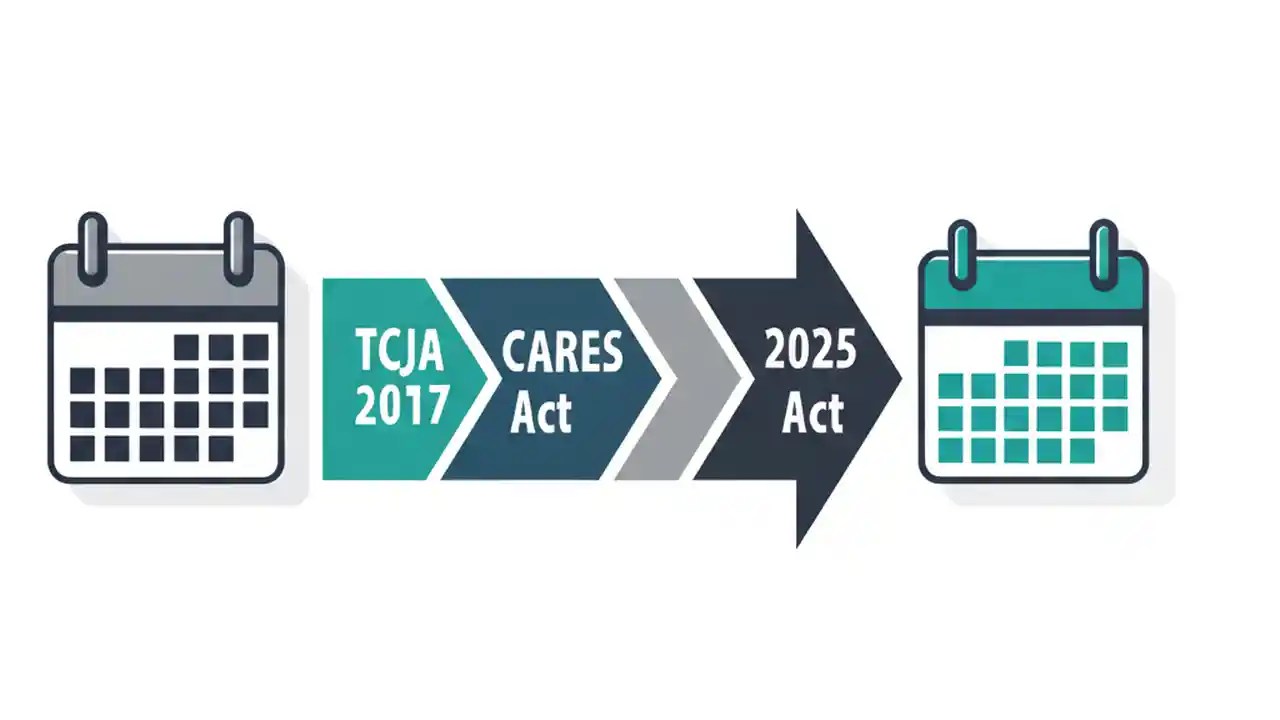 TCJA 2017

CARES Act

2025 Act