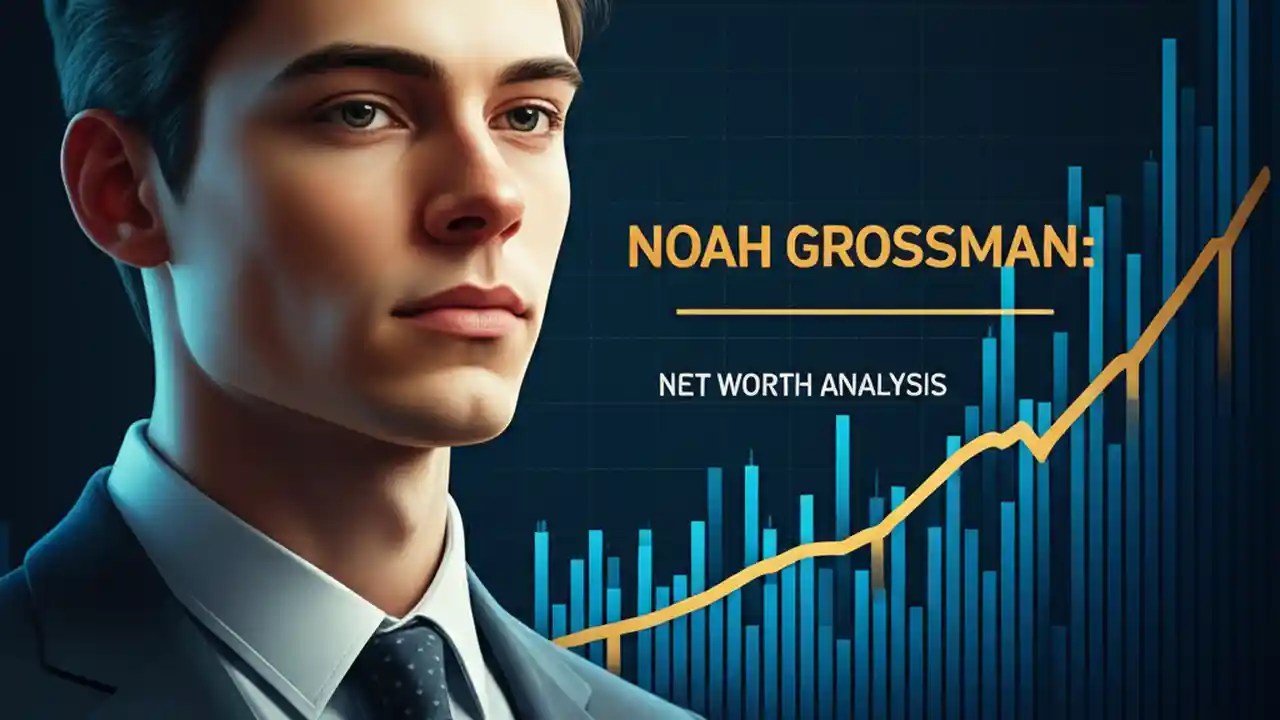 NOAH GROSSMAN:

NET WORTH ANALYSIS