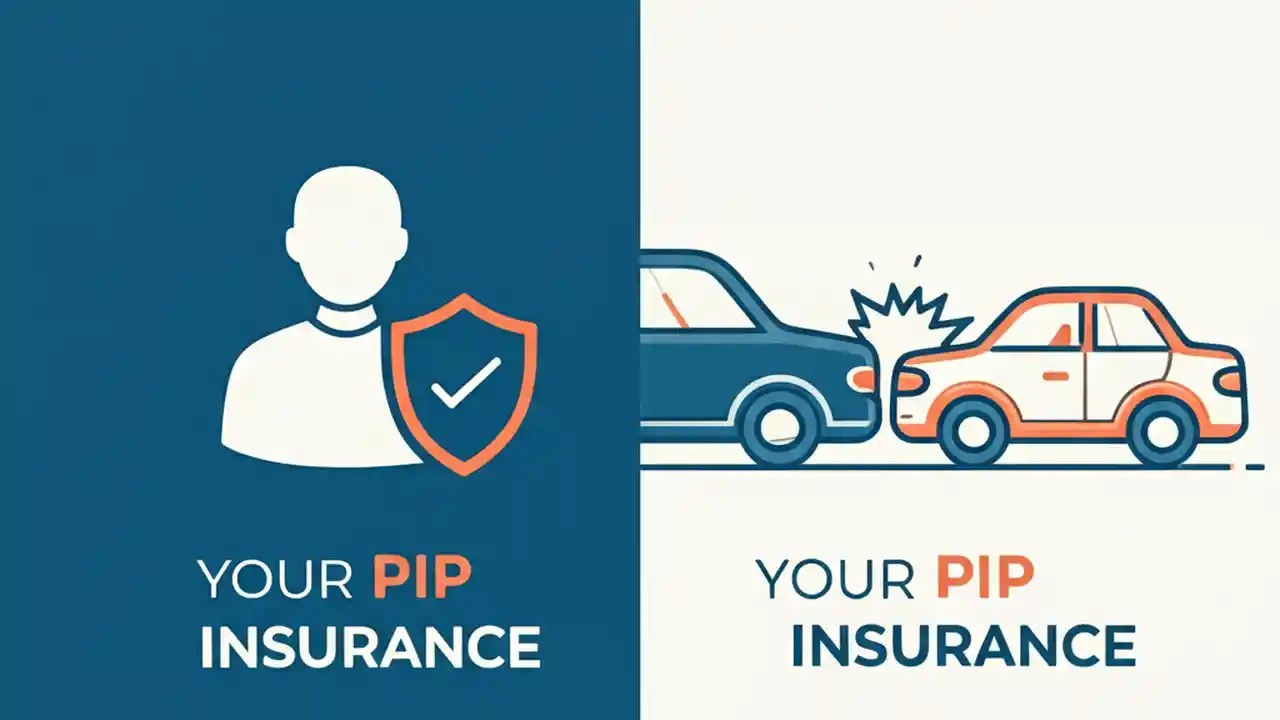 YOUR PIP INSURANCE

YOUR PIP INSURANCE