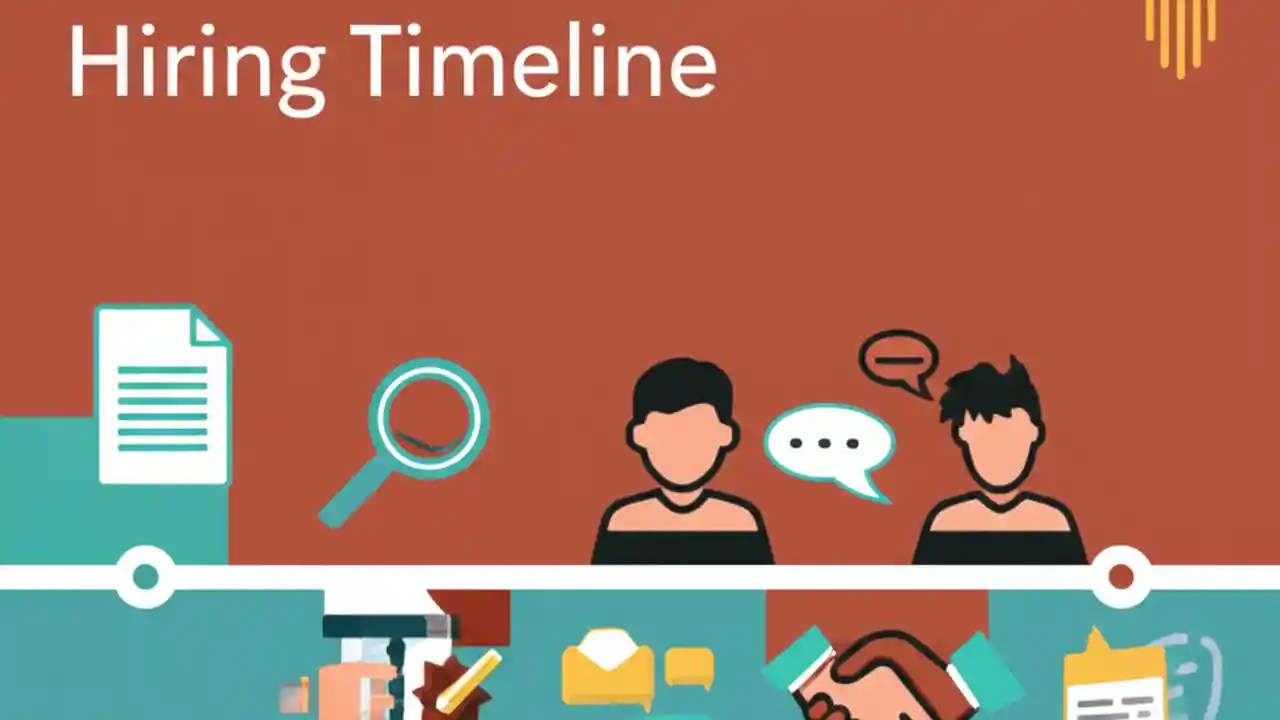 Hiring Timeline