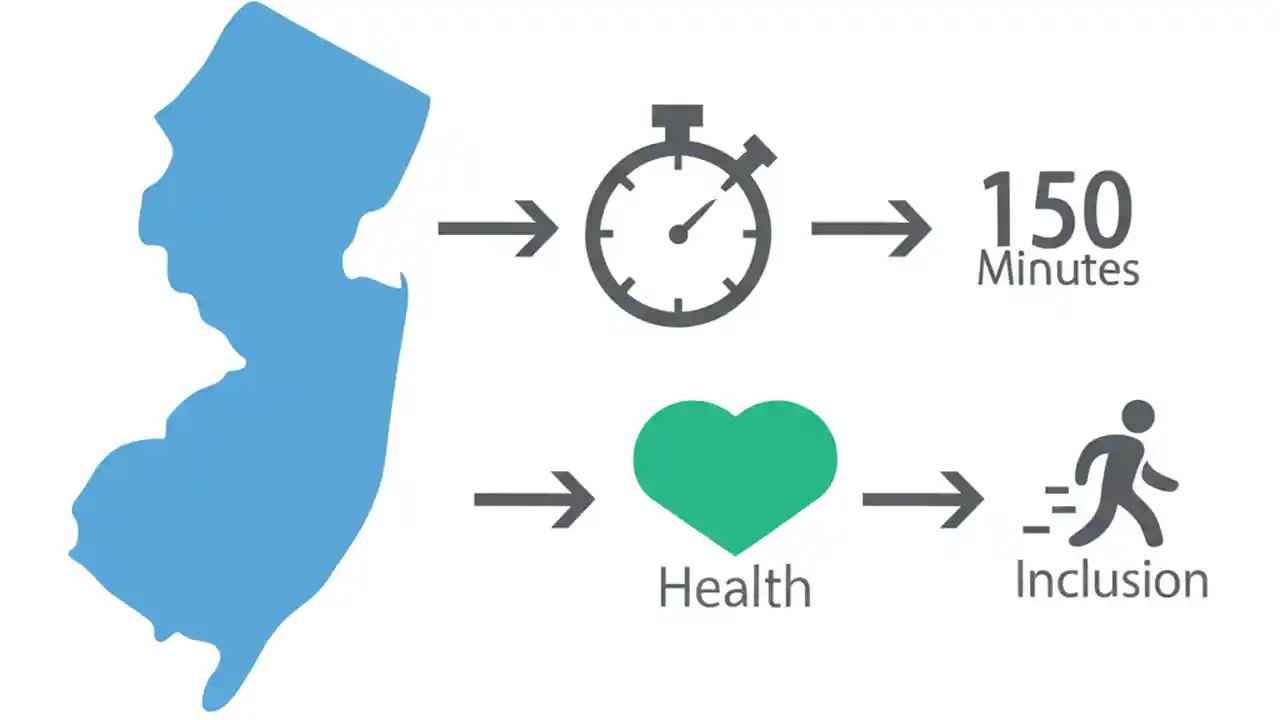 150
Minutes

Health

Inclusion