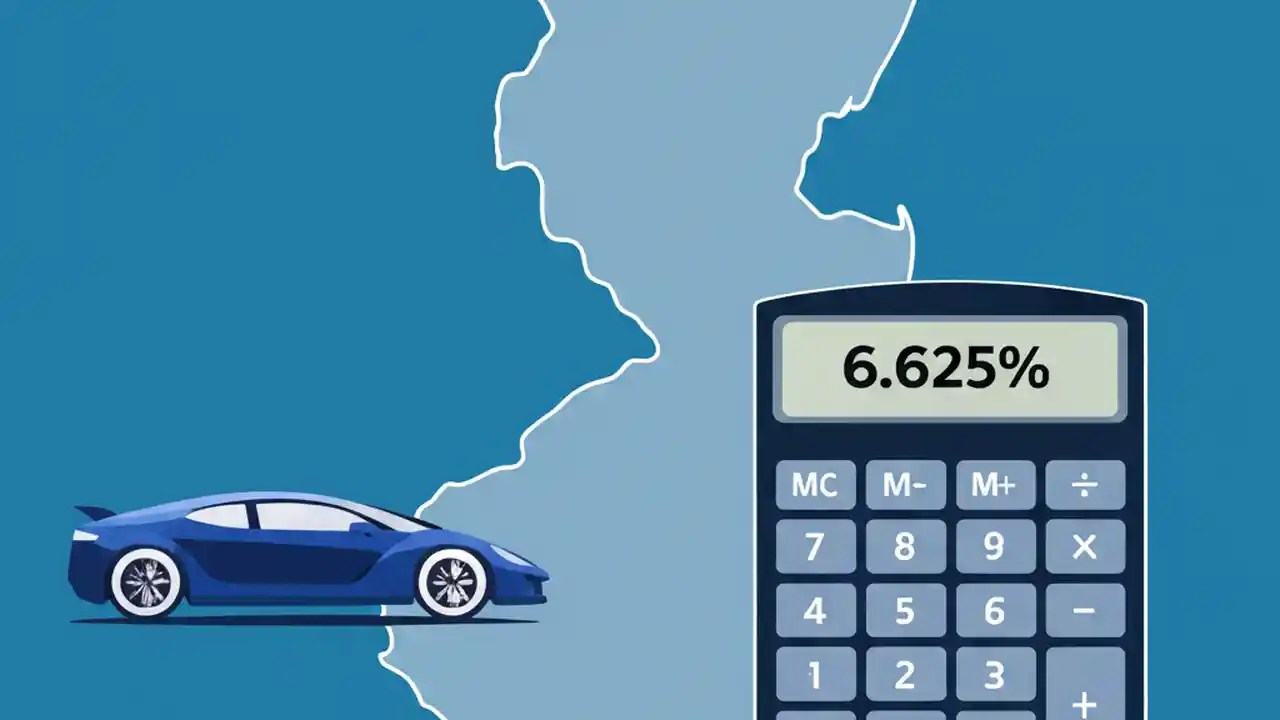 6.625%

MC M- M+ ÷
7 8 9 ×
4 5 6 −
1 2 3 +