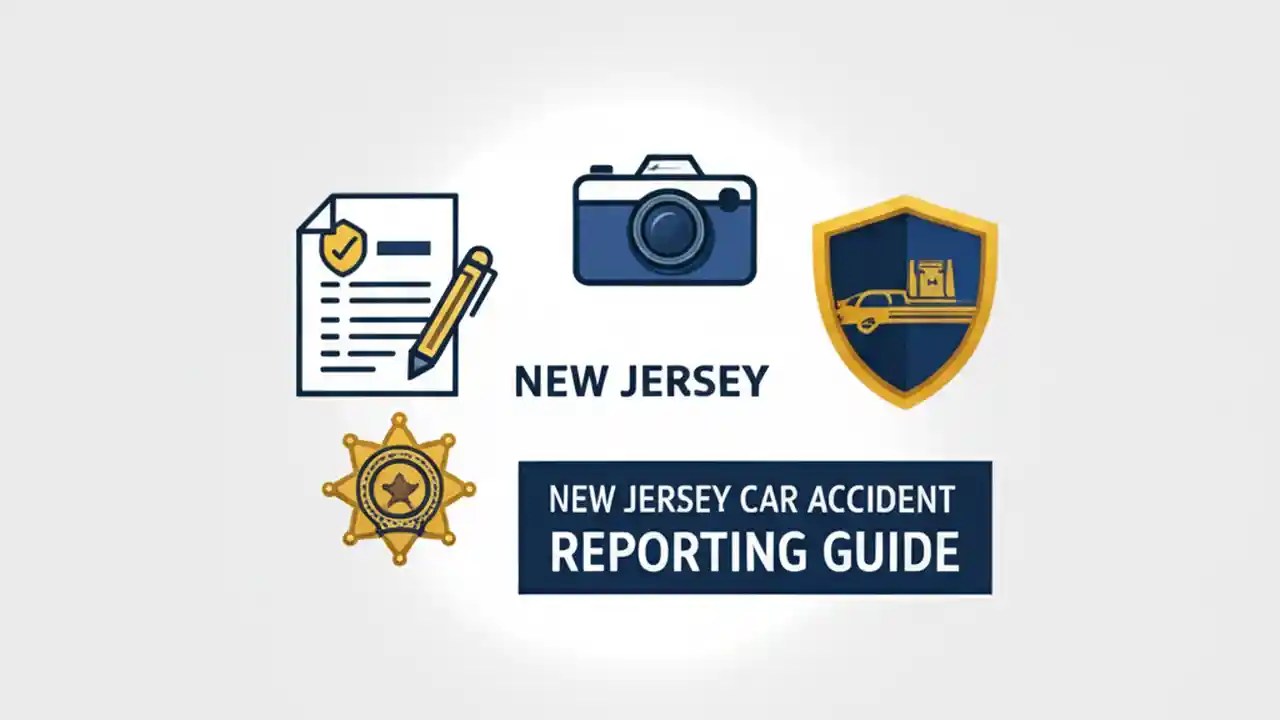 NEW JERSEY

NEW JERSEY CAR ACCIDENT
REPORTING GUIDE