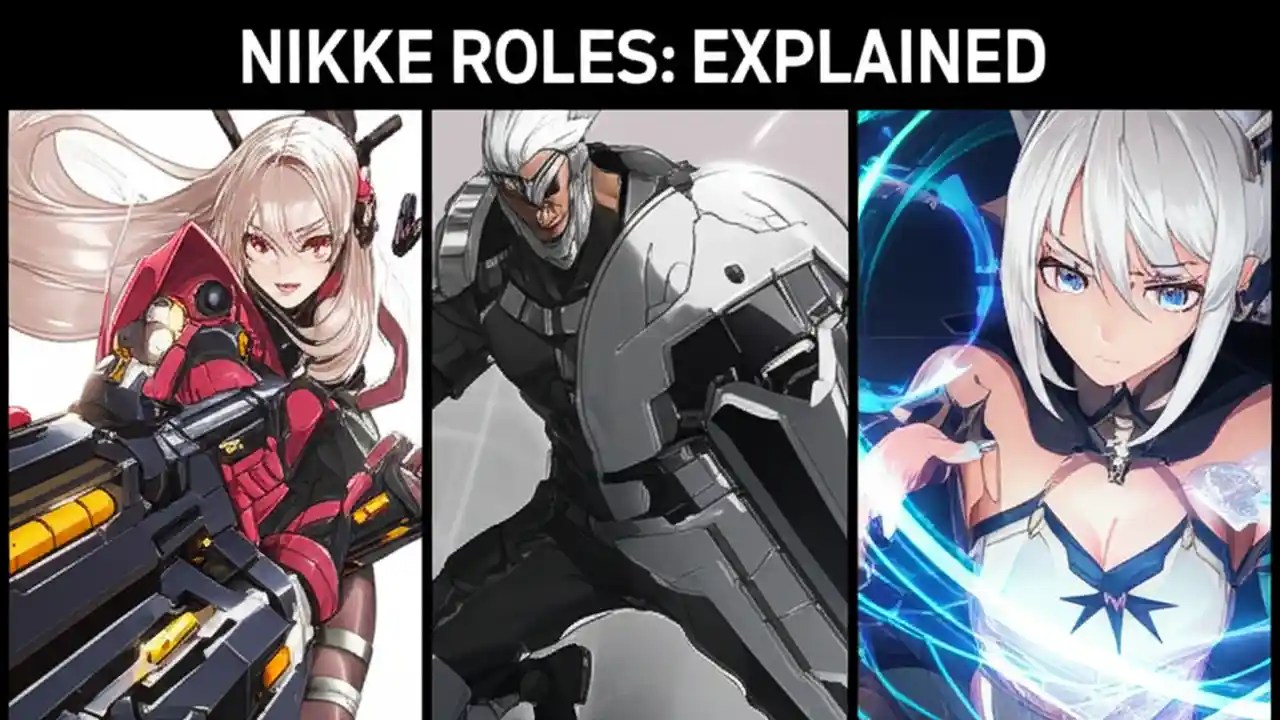 NIKKE ROLES: EXPLAINED