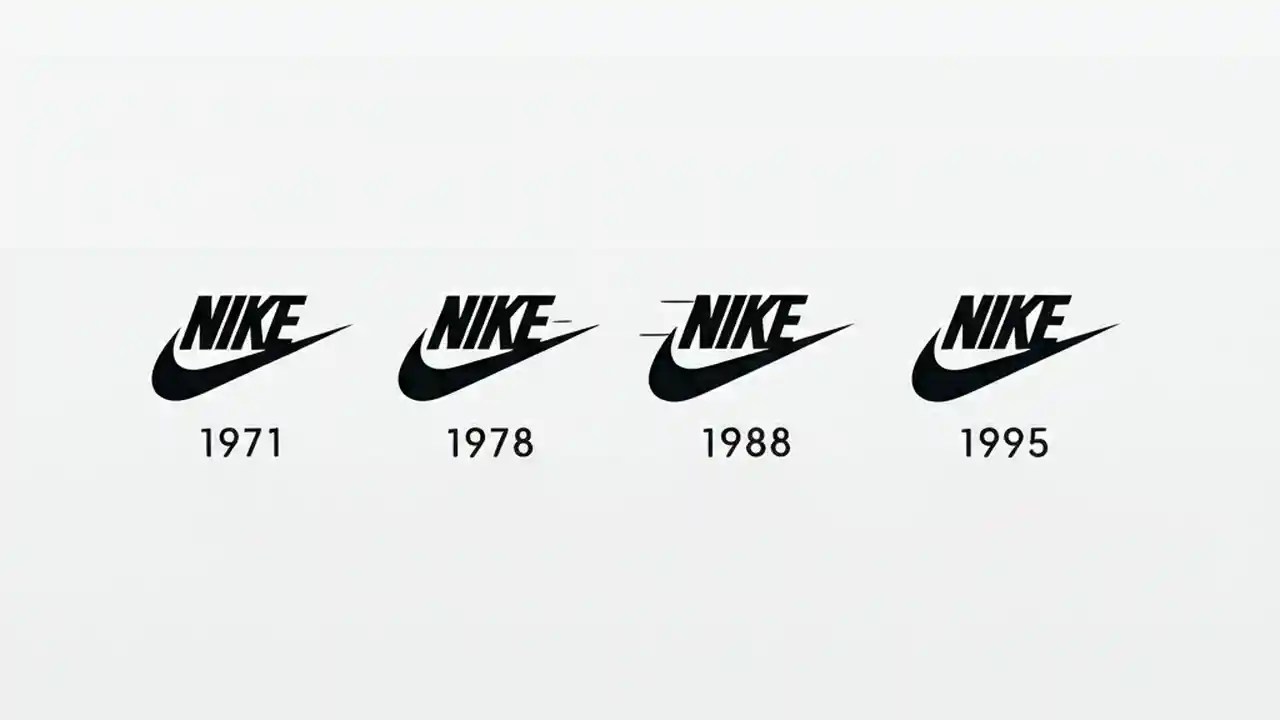 NIKE
1971

NIKE
1978

NIKE
1988

NIKE
1995